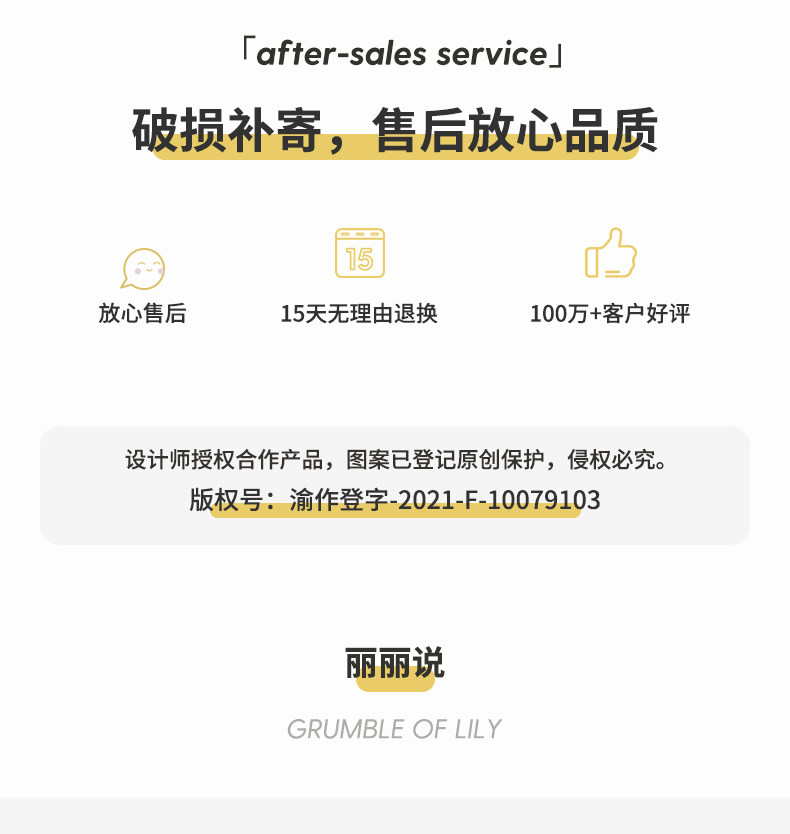 「after-sales service」

破损补寄，售后放心品质

15

放心售后

15天无理由退换

100万+客户好评

设计师授权合作产品，图案已登记原创保护，侵权必究。
版权号：渝作登字-2021-F-10079103

丽丽说

GRUMBLE OF LILY