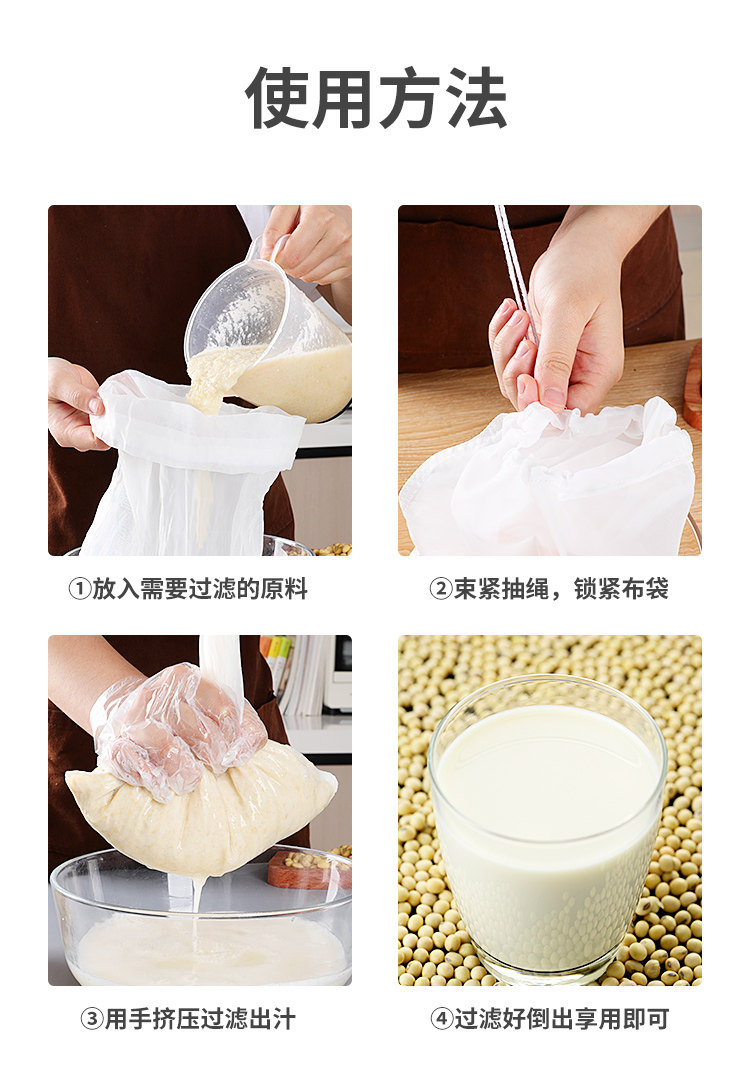 使用方法

①放入需要过滤的原料

②束紧抽绳，锁紧布袋

③用手挤压过滤出汁

④过滤好倒出享用即可