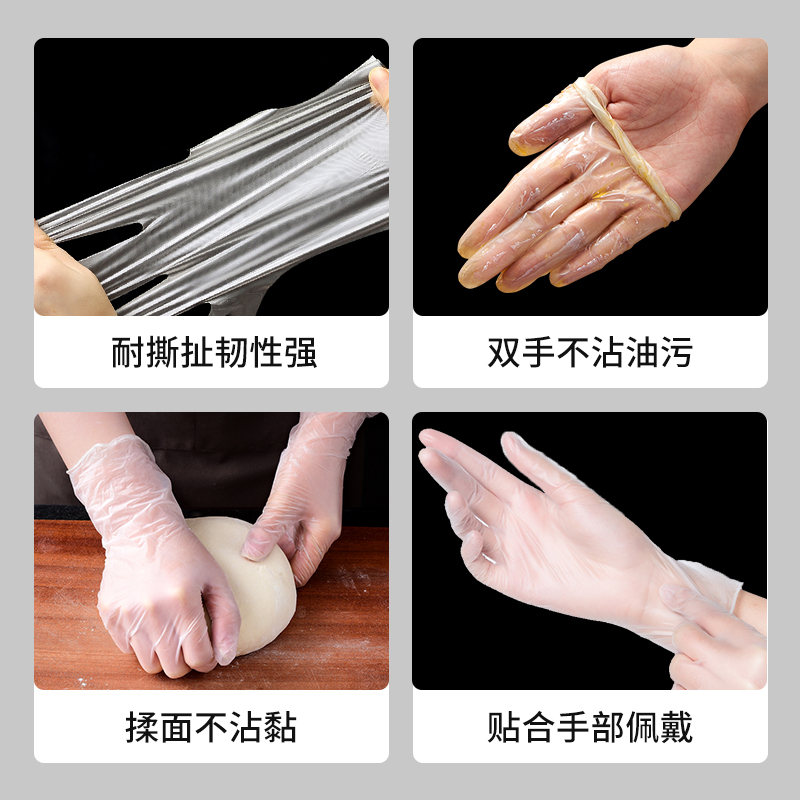 耐撕扯韧性强

双手不沾油污

揉面不沾黏

贴合手部佩戴