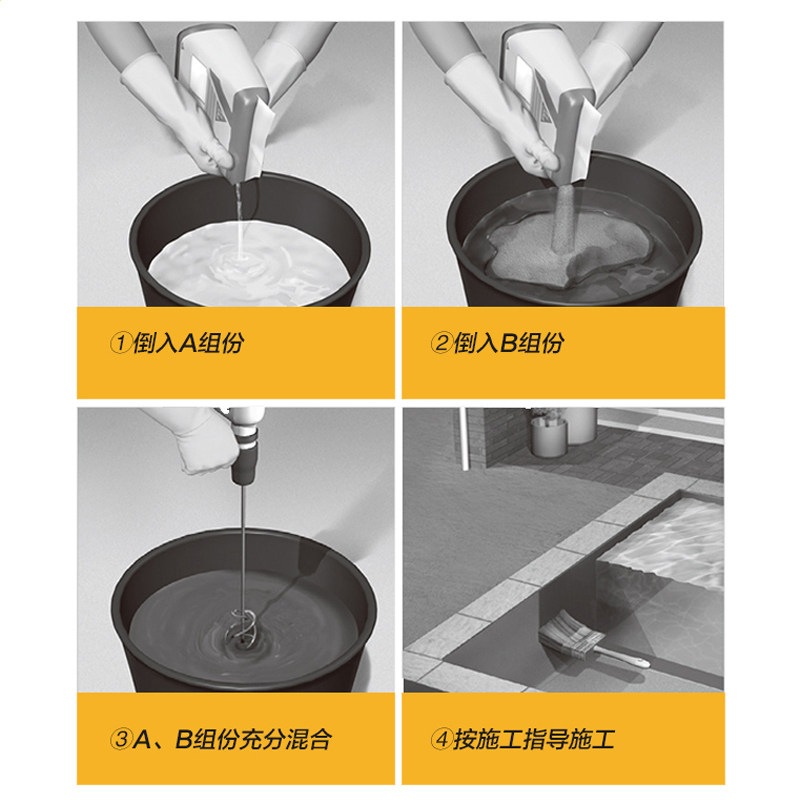 ①倒入A组份

②倒入B组份

③A、B组份充分混合

④按施工指导施工