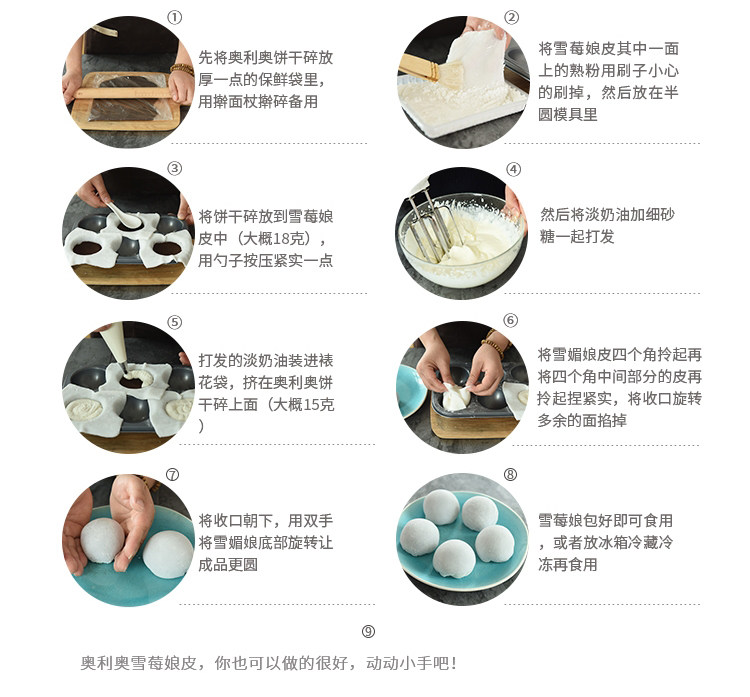 ①
先将奥利奥饼干碎放厚一点的保鲜袋里，用擀面杖擀碎备用

②
将雪莓娘皮其中一面上的熟粉用刷子小心的刷掉，然后放在半圆模具里

③
将饼干碎放到雪莓娘皮中（大概18克），用勺子按压紧实一点

④
然后将淡奶油加细砂糖一起打发

⑤
打发的淡奶油装进裱花袋，挤在奥利奥饼干碎上面（大概15克）

⑥
将雪媚娘皮四个角拎起再将四个角中间部分的皮再拎起捏紧实，将收口旋转多余的面掐掉

⑦
将收口朝下，用双手将雪媚娘底部旋转让成品更圆

⑧
雪莓娘包好即可食用，或者放冰箱冷藏冷冻再食用

⑨
奥利奥雪莓娘皮，你也可以做的很好，动动小手吧！