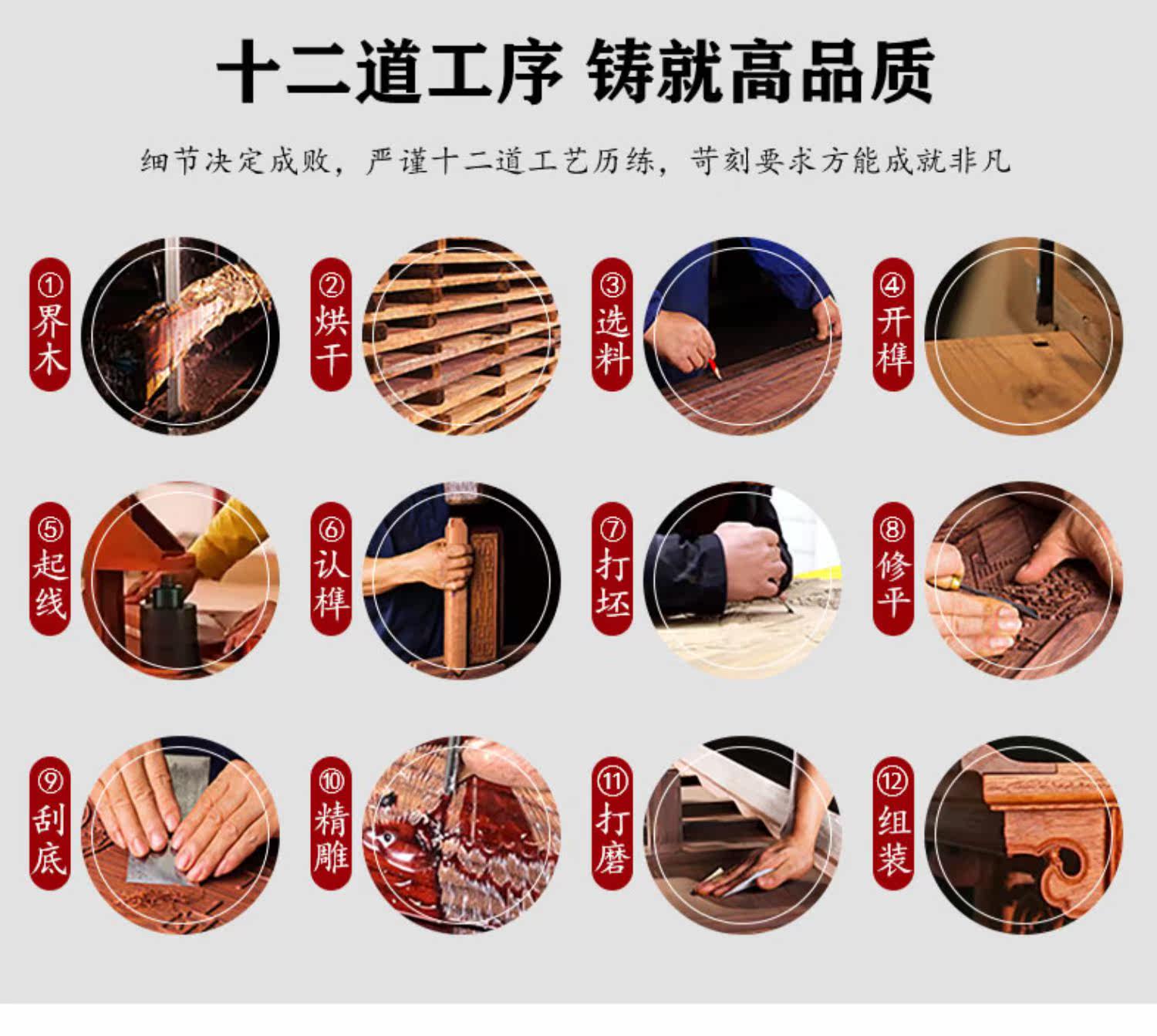 十二道工序 铸就高品质

细节决定成败，严谨十二道工艺历练，苛刻要求方能成就非凡

①界木

②烘干

③选料

④开榫

⑤起线

⑥认榫

⑦打坯

⑧修平

⑨刮底

⑩精雕

⑪打磨

⑫组装