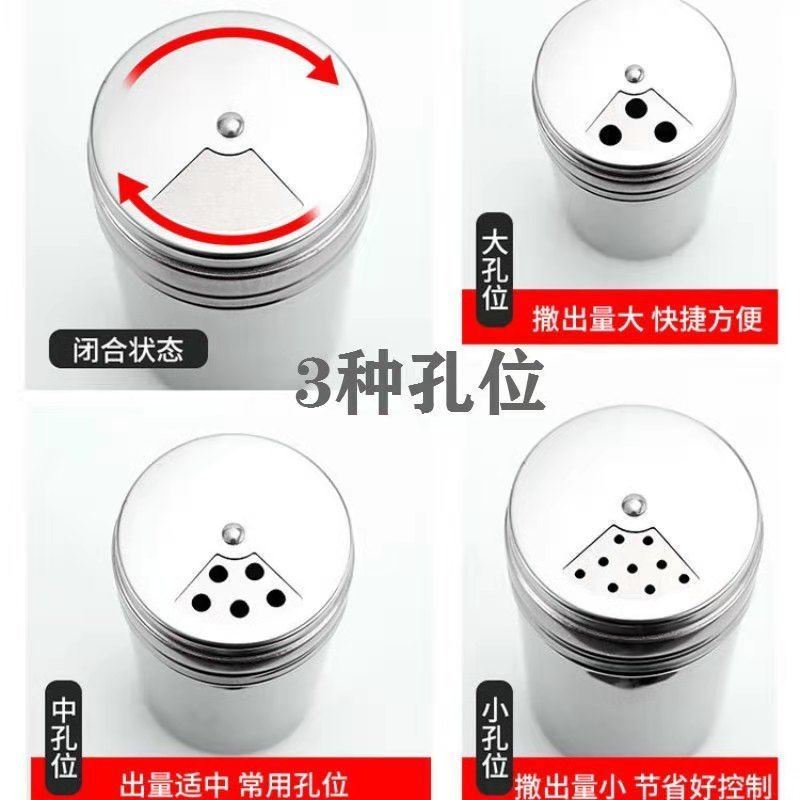 闭合状态

大孔位

撒出量大 快捷方便

3种孔位

中孔位

出量适中 常用孔位

小孔位

撒出量小 节省好控制