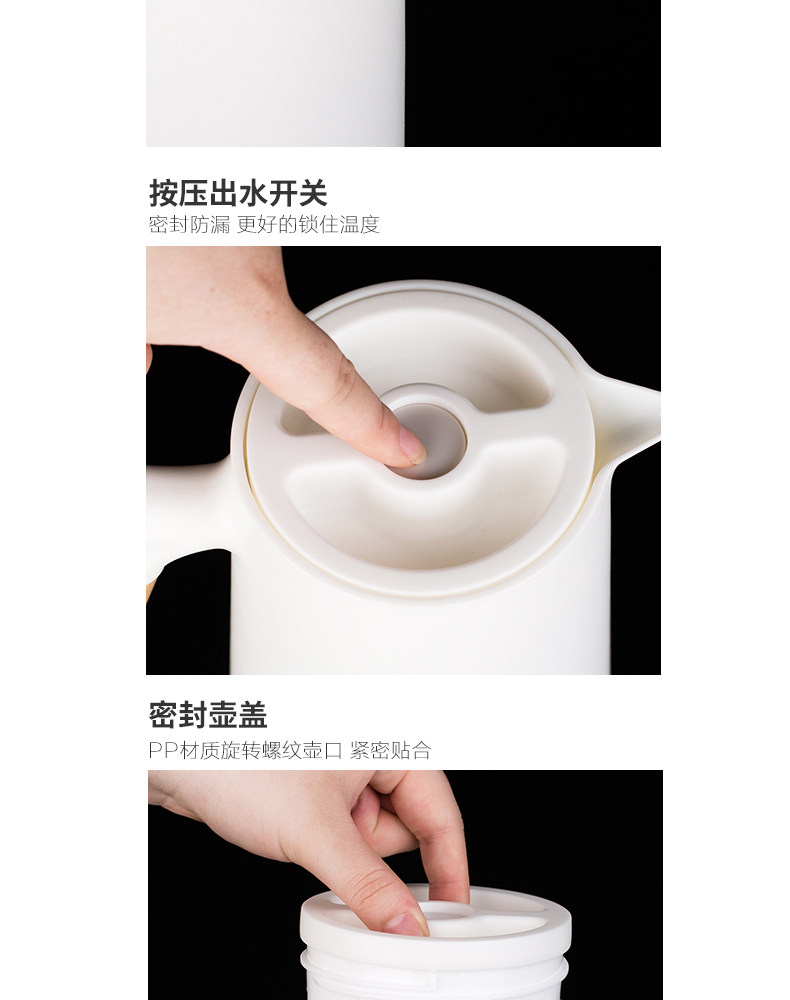 按压出水开关
密封防漏 更好的锁住温度

密封壶盖
PP材质旋转螺纹壶口 紧密贴合