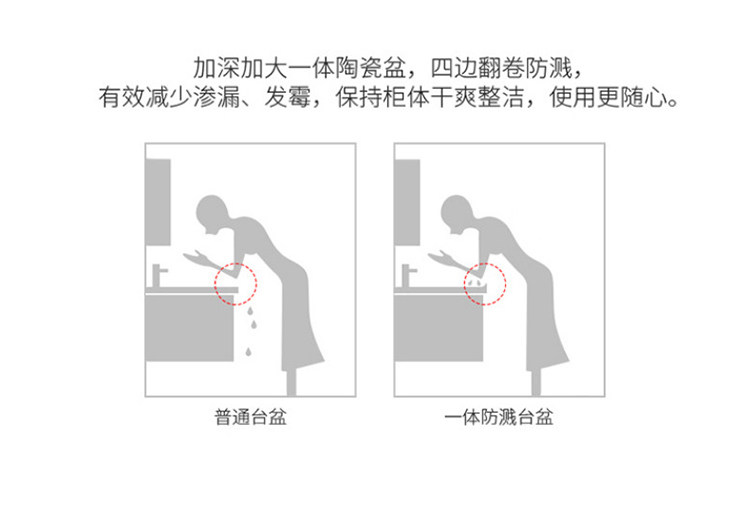 加深加大一体陶瓷盆，四边翻卷防溅，
有效减少渗漏、发霉，保持柜体干爽整洁，使用更随心。

普通台盆

一体防溅台盆