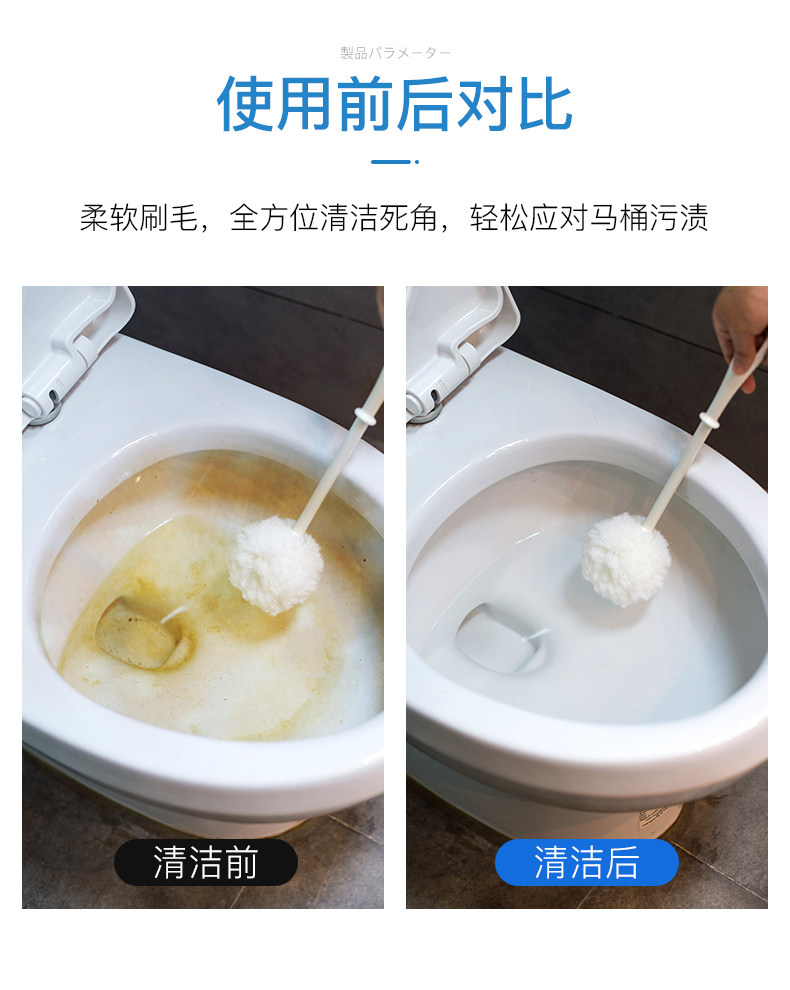 製品パラメーター

使用前后对比

柔软刷毛，全方位清洁死角，轻松应对马桶污渍

清洁前

清洁后