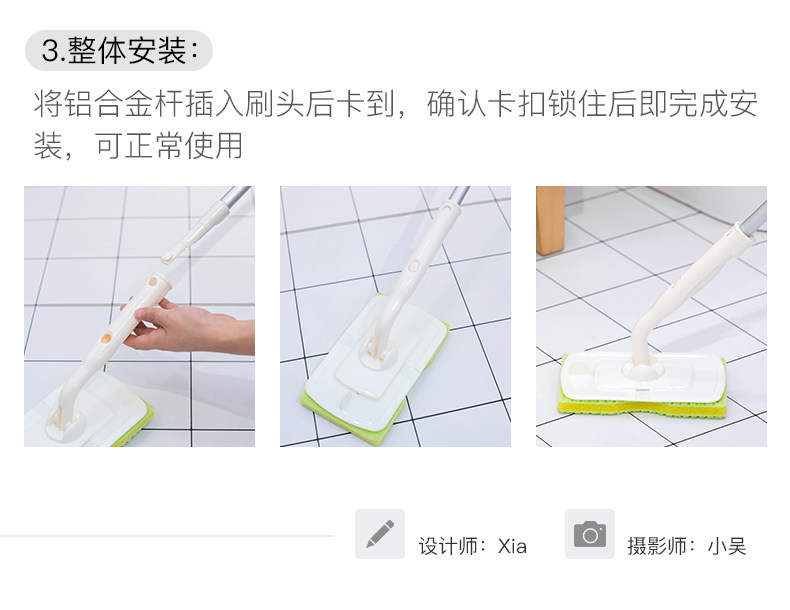 3.整体安装：

将铝合金杆插入刷头后卡到，确认卡扣锁住后即完成安装，可正常使用

设计师：Xia

摄影师：小吴