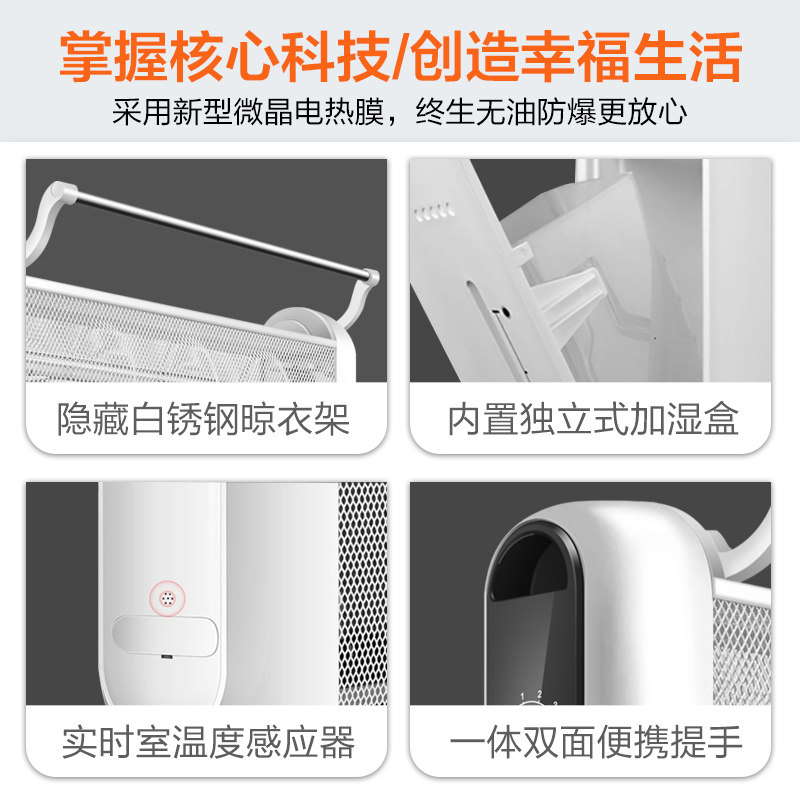 掌握核心科技/创造幸福生活
采用新型微晶电热膜，终生无油防爆更放心

隐藏白锈钢晾衣架

内置独立式加湿盒

实时室温度感应器

1 2 3

一体双面便携提手