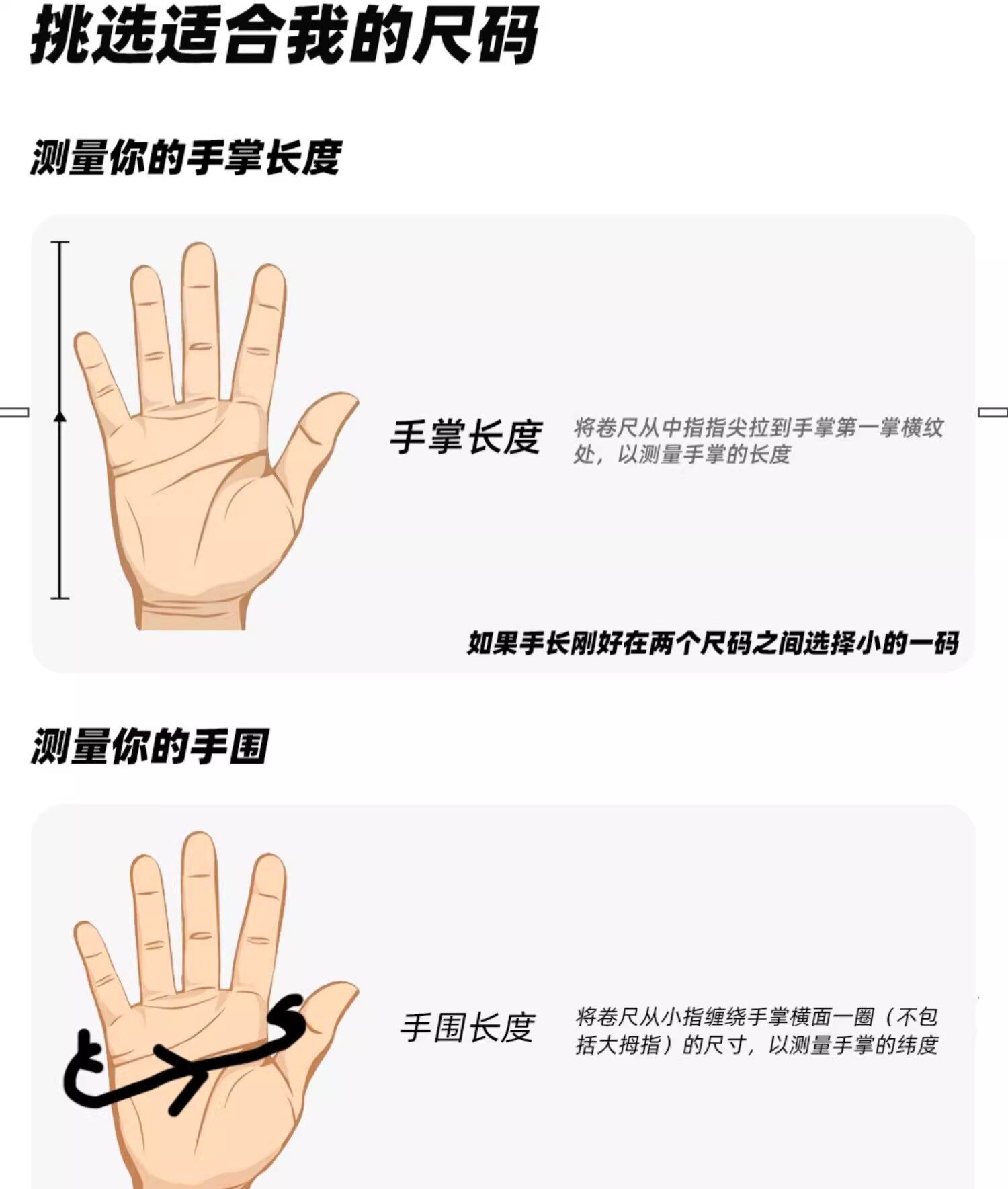 挑选适合我的尺码

测量你的手掌长度

手掌长度

将卷尺从中指指尖拉到手掌第一掌横纹处，以测量手掌的长度

如果手长刚好在两个尺码之间选择小的一码

测量你的手围

手围长度

将卷尺从小指缠绕手掌横面一圈（不包括大拇指）的尺寸，以测量手掌的纬度