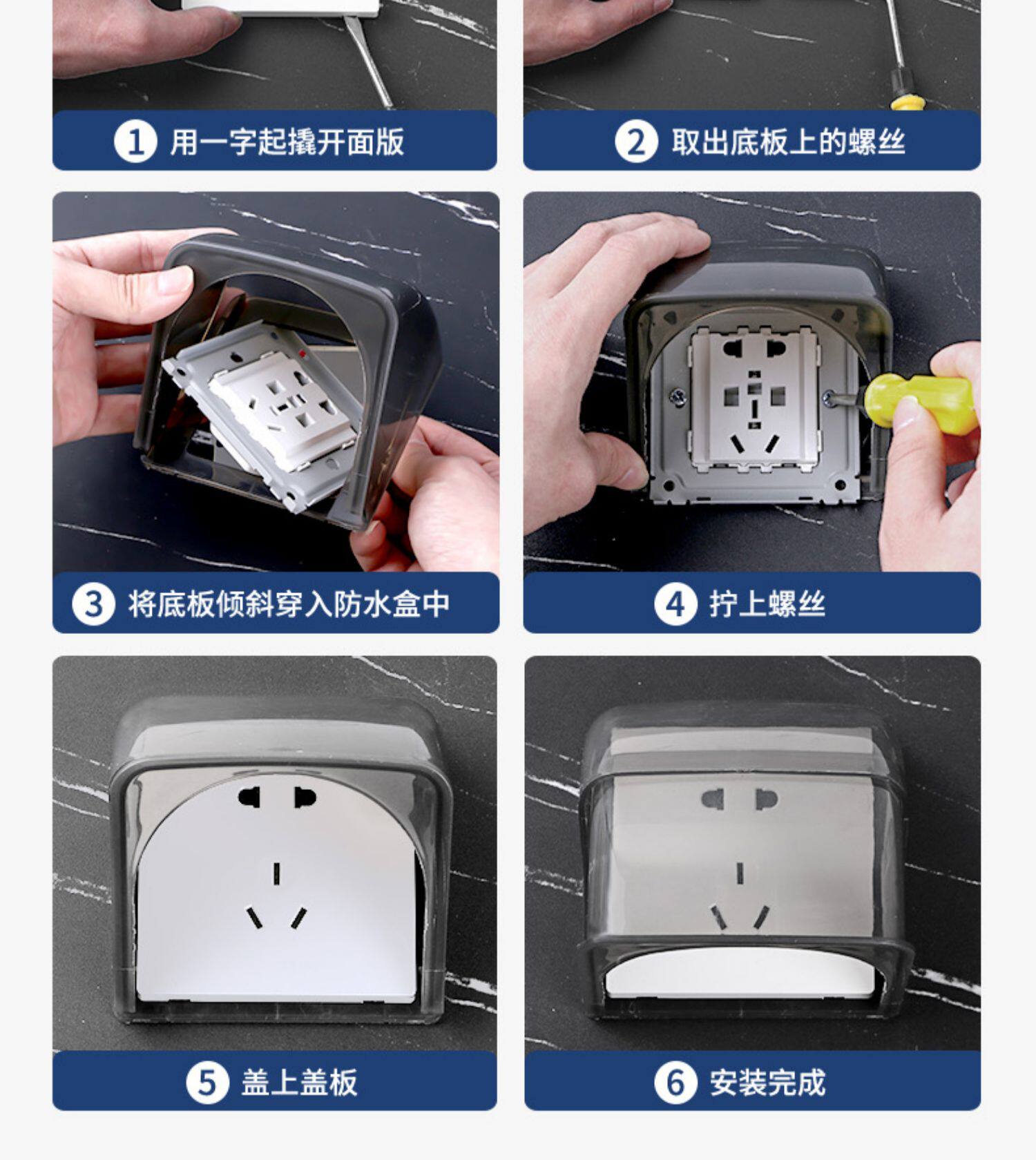 1 用一字起撬开面版

2 取出底板上的螺丝

3 将底板倾斜穿入防水盒中

4 拧上螺丝

5 盖上盖板

6 安装完成