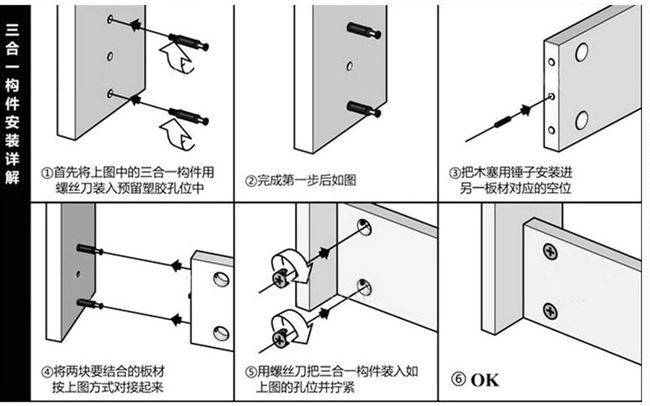 三合一构件安装详解

①首先将上图中的三合一构件用螺丝刀装入预留塑胶孔位中

②完成第一步后如图

③把木塞用锤子安装进另一板材对应的空位

④将两块要结合的板材按上图方式对接起来

⑤用螺丝刀把三合一构件装入如上图的孔位并拧紧

⑥ OK