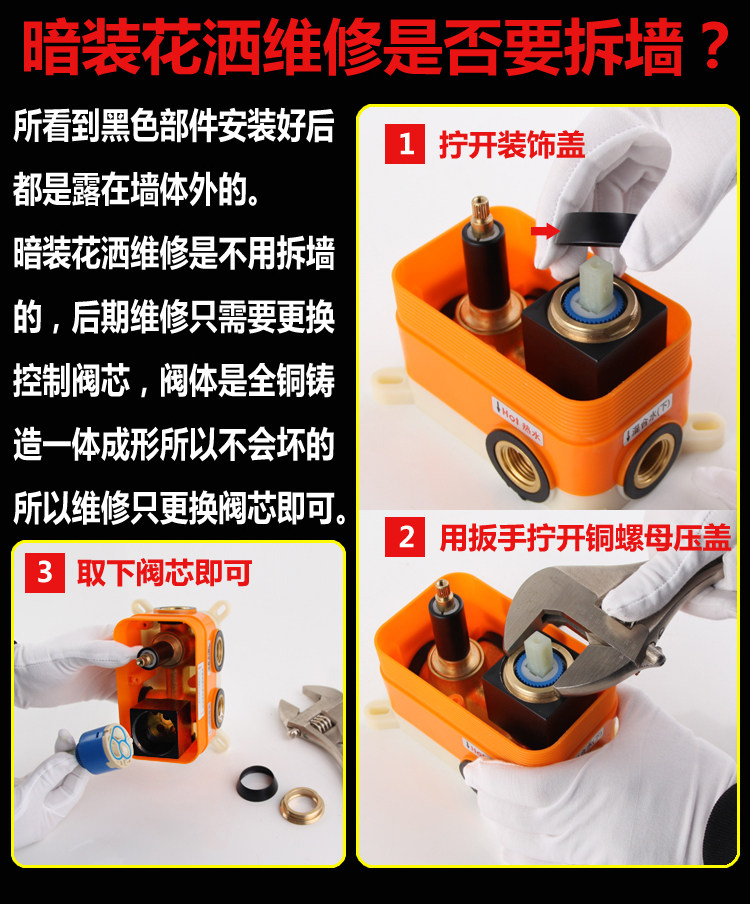 暗装花洒维修是否要拆墙？

所看到黑色部件安装好后都是露在墙体外的。

暗装花洒维修是不用拆墙的，后期维修只需要更换控制阀芯，阀体是全铜铸造一体成形所以不会坏的所以维修只更换阀芯即可。

1 拧开装饰盖

Hot 热水

混合水(下)

2 用扳手拧开铜螺母压盖

3 取下阀芯即可