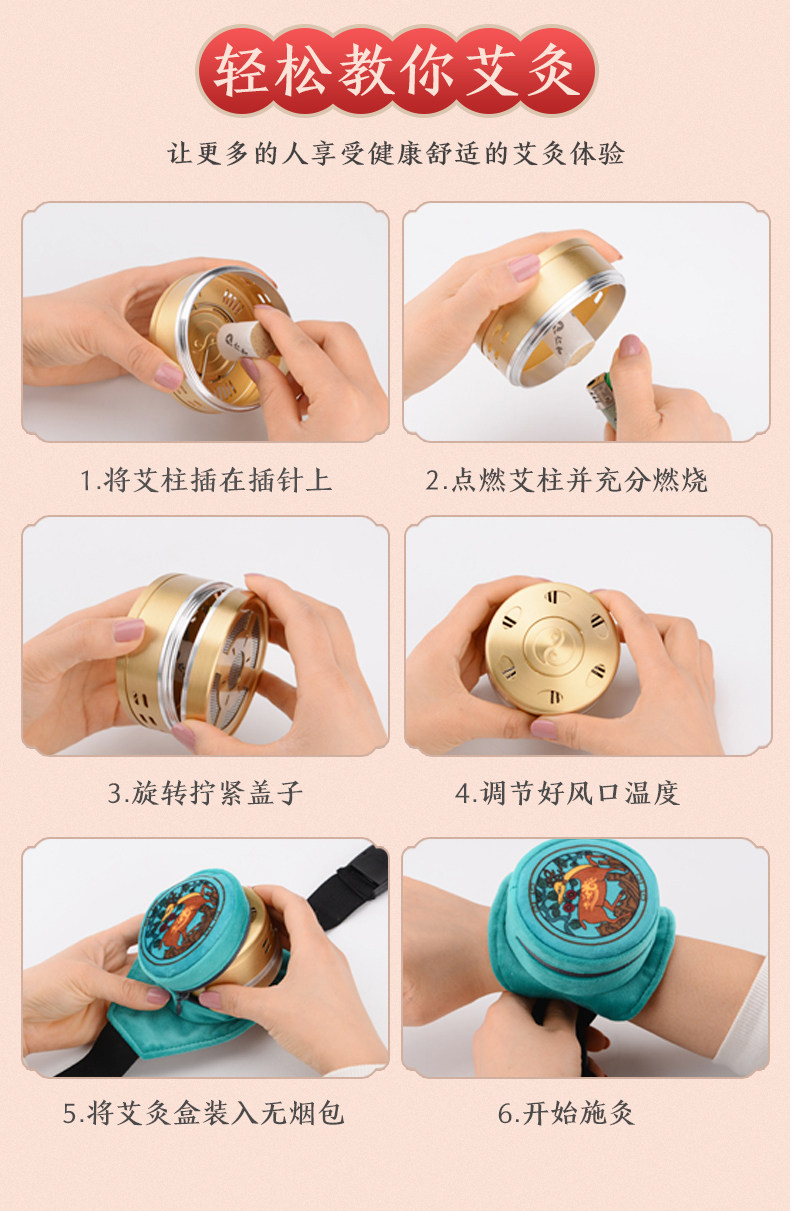 轻松教你艾灸

让更多的人享受健康舒适的艾灸体验

1.将艾柱插在插针上

2.点燃艾柱并充分燃烧

3.旋转拧紧盖子

4.调节好风口温度

5.将艾灸盒装入无烟包

6.开始施灸