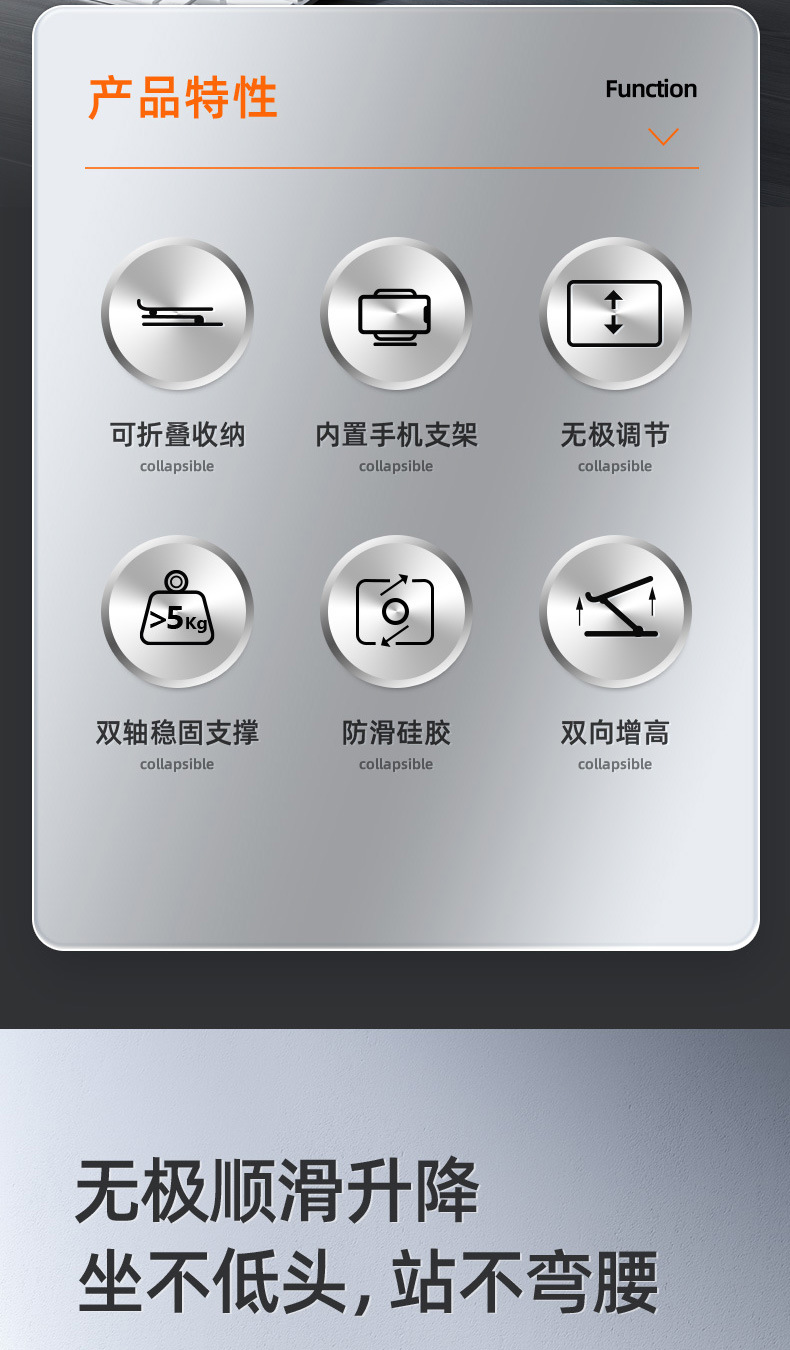 产品特性

Function

可折叠收纳
collapsible

内置手机支架
collapsible

无极调节
collapsible

>5Kg

双轴稳固支撑
collapsible

防滑硅胶
collapsible

双向增高
collapsible

无极顺滑升降
坐不低头，站不弯腰