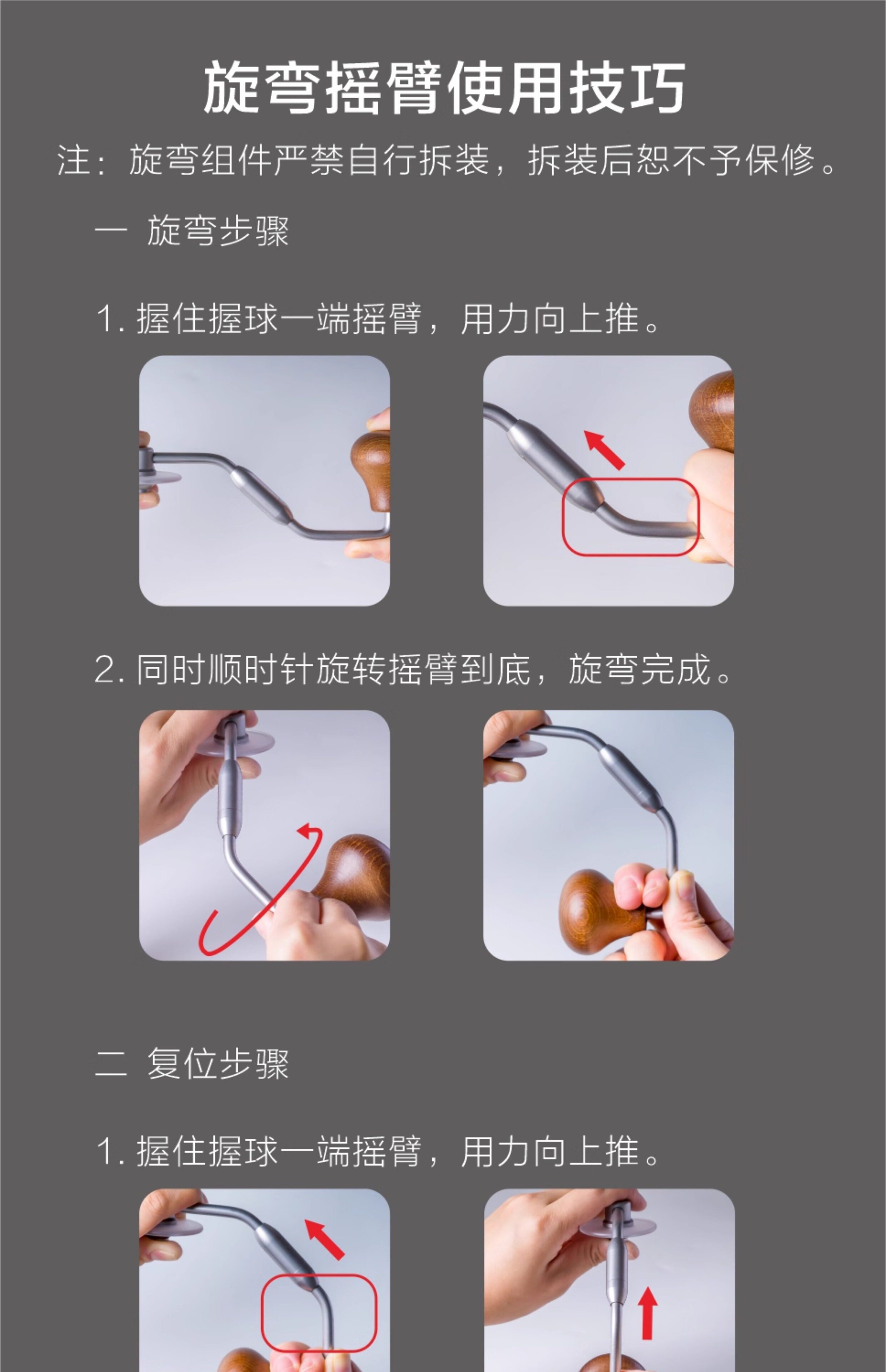 旋弯摇臂使用技巧

注：旋弯组件严禁自行拆装，拆装后恕不予保修。

一 旋弯步骤

1. 握住握球一端摇臂，用力向上推。

2. 同时顺时针旋转摇臂到底，旋弯完成。

二 复位步骤

1. 握住握球一端摇臂，用力向上推。