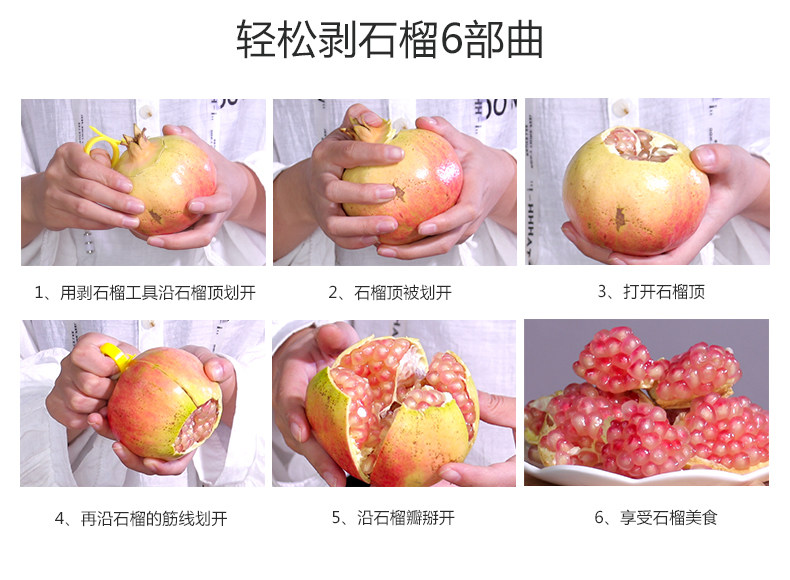 轻松剥石榴6部曲

1、用剥石榴工具沿石榴顶划开

2、石榴顶被划开

3、打开石榴顶

4、再沿石榴的筋线划开

5、沿石榴瓣掰开

6、享受石榴美食