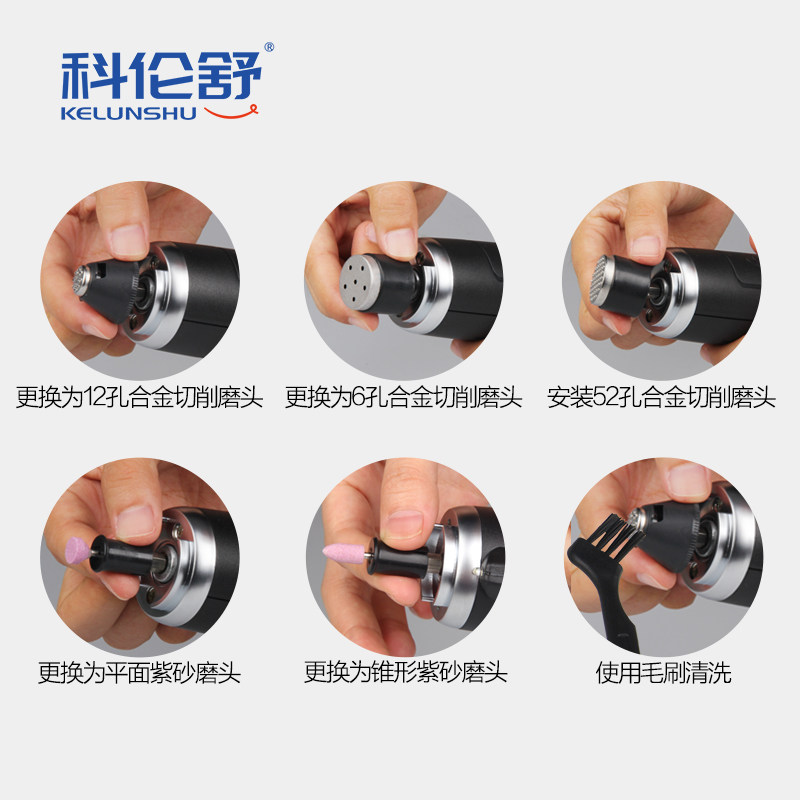 科伦舒®
KELUNSHU

更换为12孔合金切削磨头

更换为6孔合金切削磨头

安装52孔合金切削磨头

更换为平面紫砂磨头

更换为锥形紫砂磨头

使用毛刷清洗