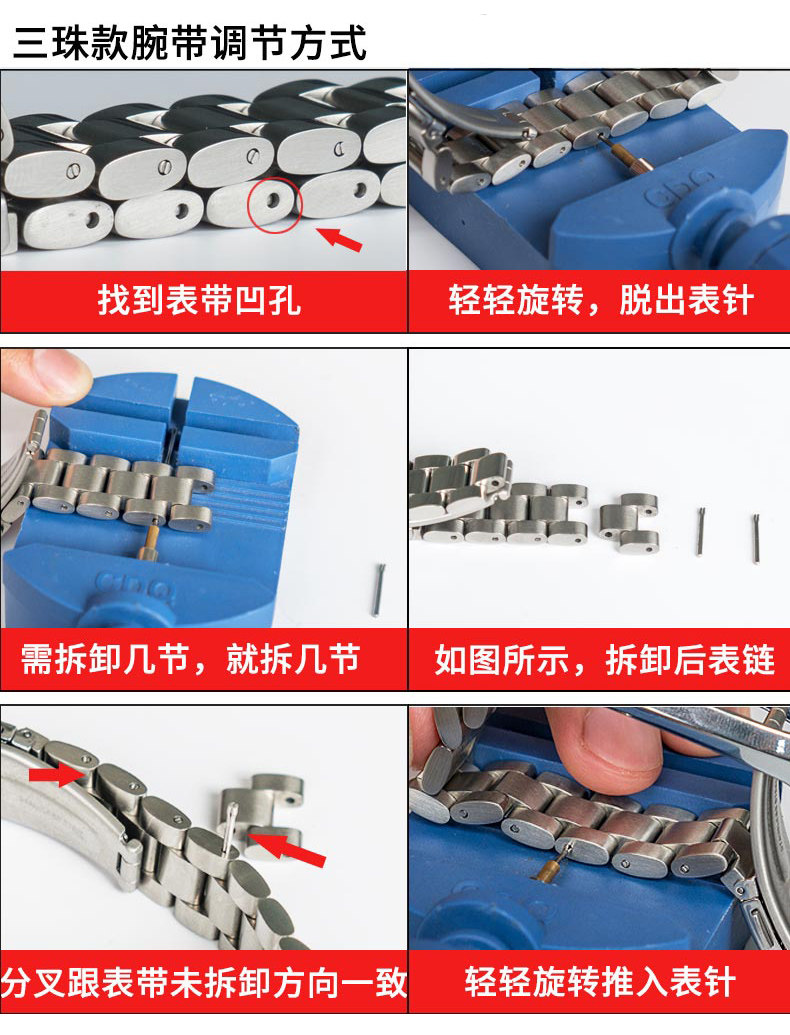 三珠款腕带调节方式

找到表带凹孔

轻轻旋转，脱出表针

需拆卸几节，就拆几节

如图所示，拆卸后表链

分叉跟表带未拆卸方向一致

轻轻旋转推入表针