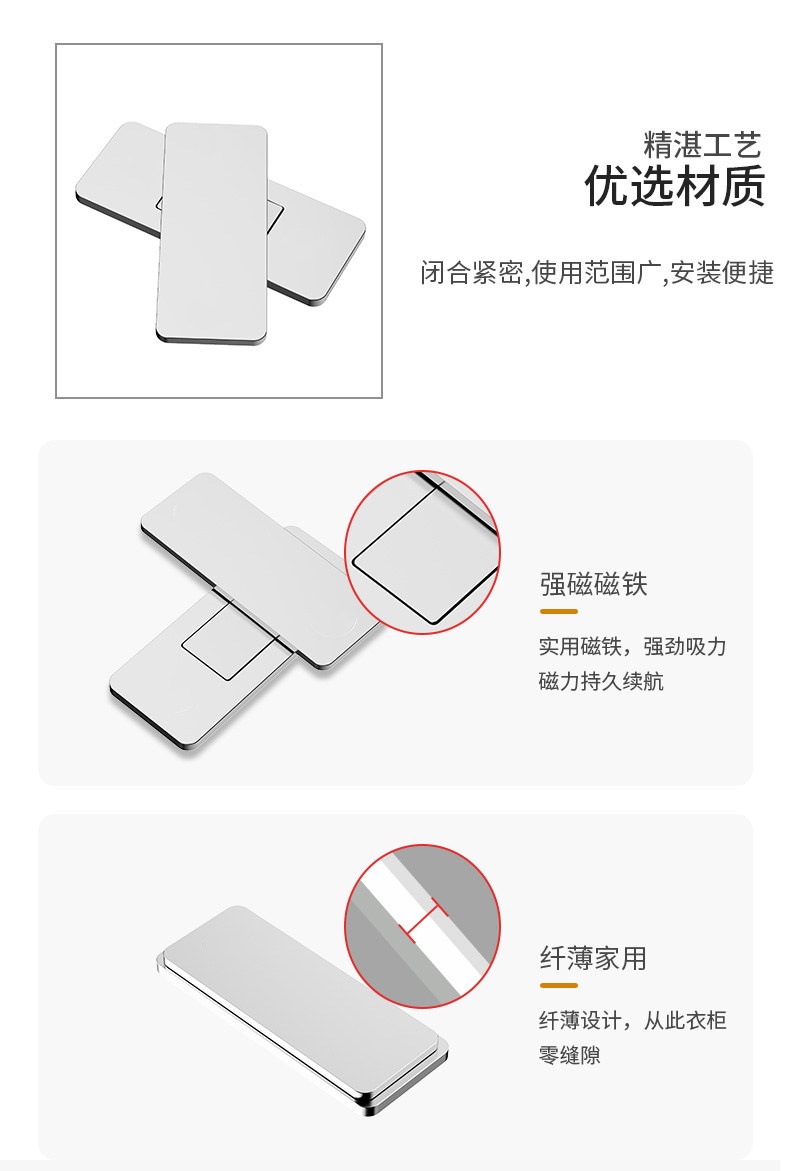 精湛工艺
优选材质

闭合紧密,使用范围广,安装便捷

强磁磁铁

实用磁铁，强劲吸力
磁力持久续航

纤薄家用

纤薄设计，从此衣柜
零缝隙