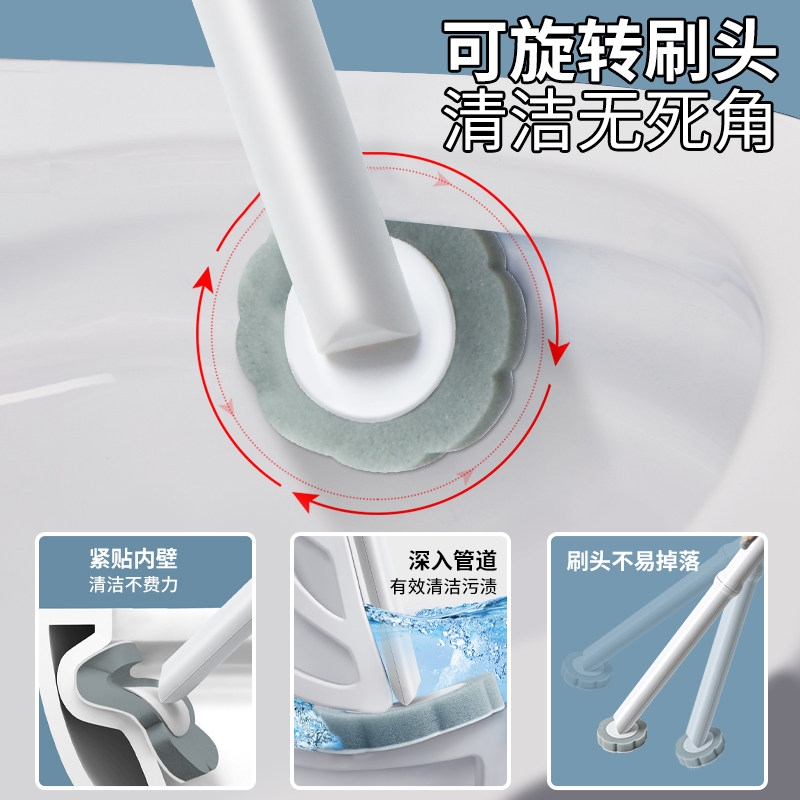 可旋转刷头
清洁无死角

紧贴内壁
清洁不费力

深入管道
有效清洁污渍

刷头不易掉落