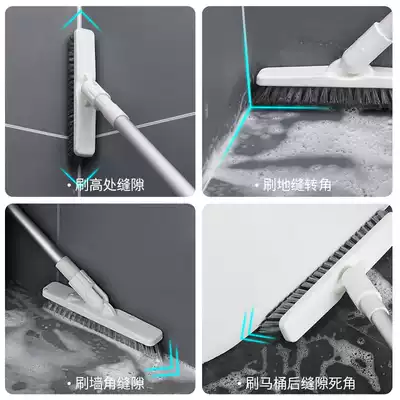 • 刷高处缝隙

• 刷地缝转角

• 刷墙角缝隙

• 刷马桶后缝隙死角