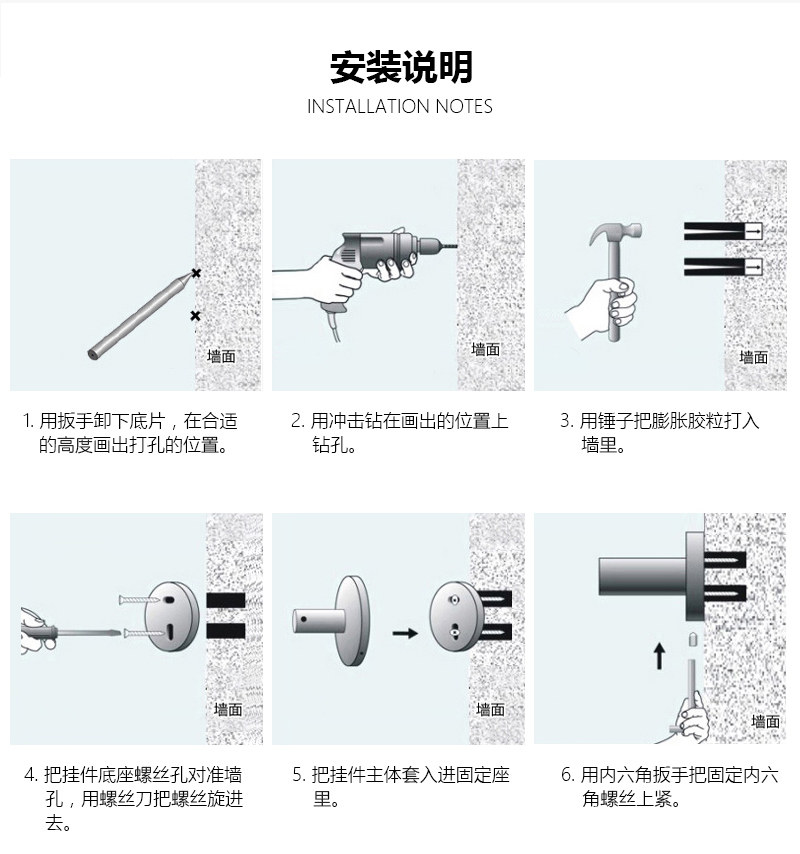 安装说明
INSTALLATION NOTES

墙面

1. 用扳手卸下底片，在合适的高度画出打孔的位置。

墙面

2. 用冲击钻在画出的位置上钻孔。

墙面

3. 用锤子把膨胀胶粒打入墙里。

墙面

4. 把挂件底座螺丝孔对准墙孔，用螺丝刀把螺丝旋进去。

墙面

5. 把挂件主体套入进固定座里。

墙面

6. 用内六角扳手把固定内六角螺丝上紧。