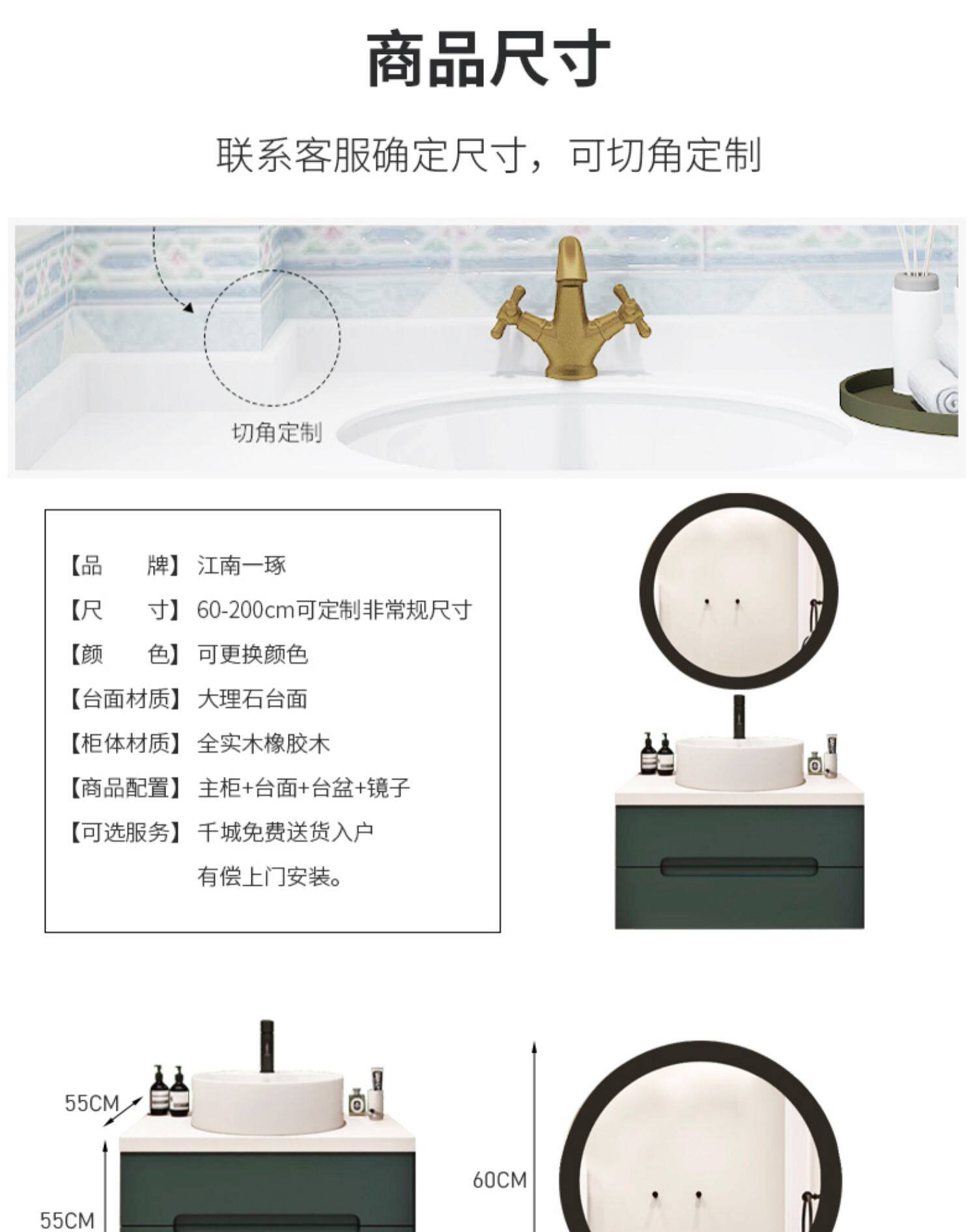 商品尺寸

联系客服确定尺寸，可切角定制

切角定制

【品　　牌】江南一琢
【尺　　寸】60-200cm可定制非常规尺寸
【颜　　色】可更换颜色
【台面材质】大理石台面
【柜体材质】全实木橡胶木
【商品配置】主柜+台面+台盆+镜子
【可选服务】千城免费送货入户
有偿上门安装。

55CM
55CM
60CM