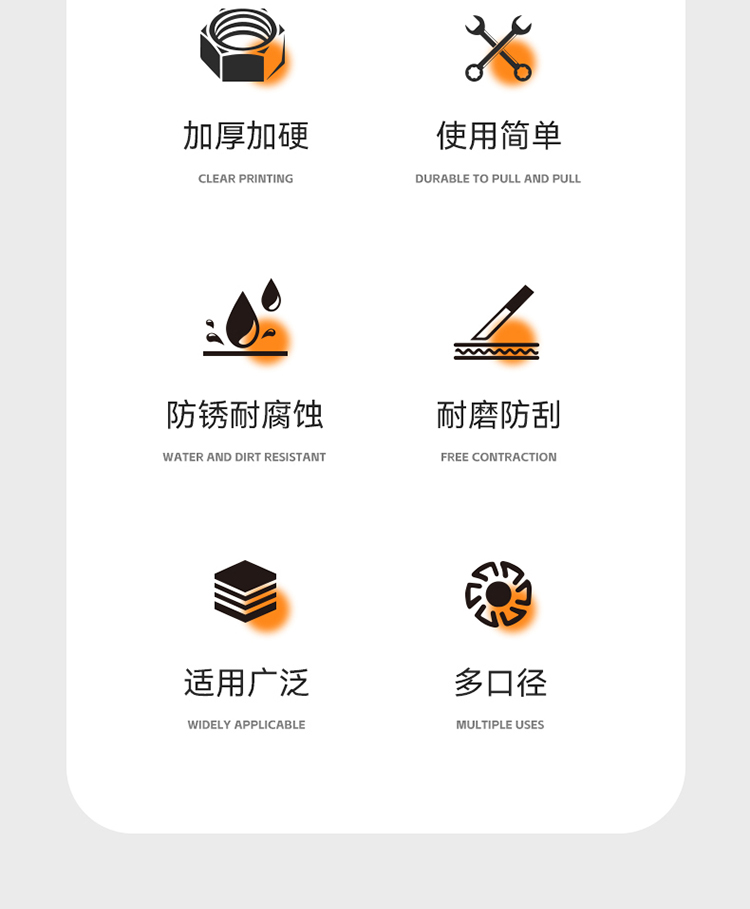 加厚加硬

CLEAR PRINTING

使用简单

DURABLE TO PULL AND PULL

防锈耐腐蚀

WATER AND DIRT RESISTANT

耐磨防刮

FREE CONTRACTION

适用广泛

WIDELY APPLICABLE

多口径

MULTIPLE USES