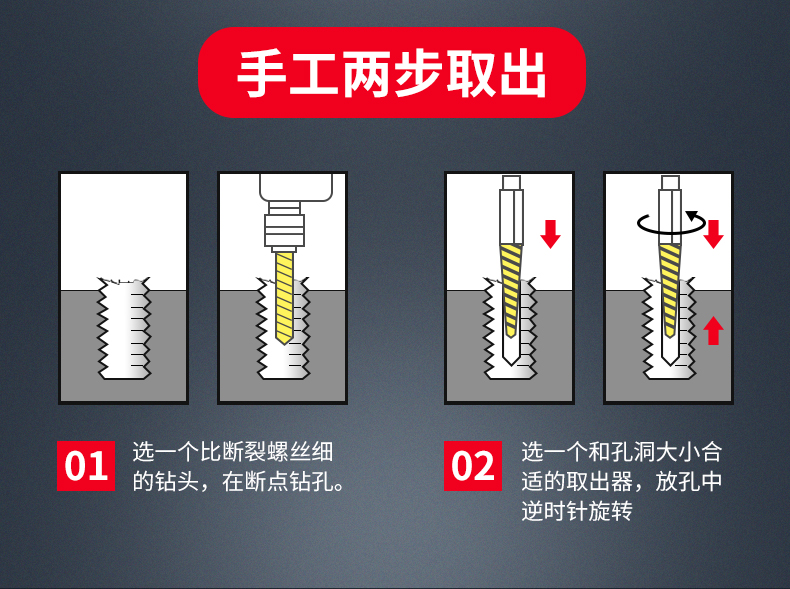 手工两步取出

01 选一个比断裂螺丝细的钻头，在断点钻孔。

02 选一个和孔洞大小合适的取出器，放孔中逆时针旋转