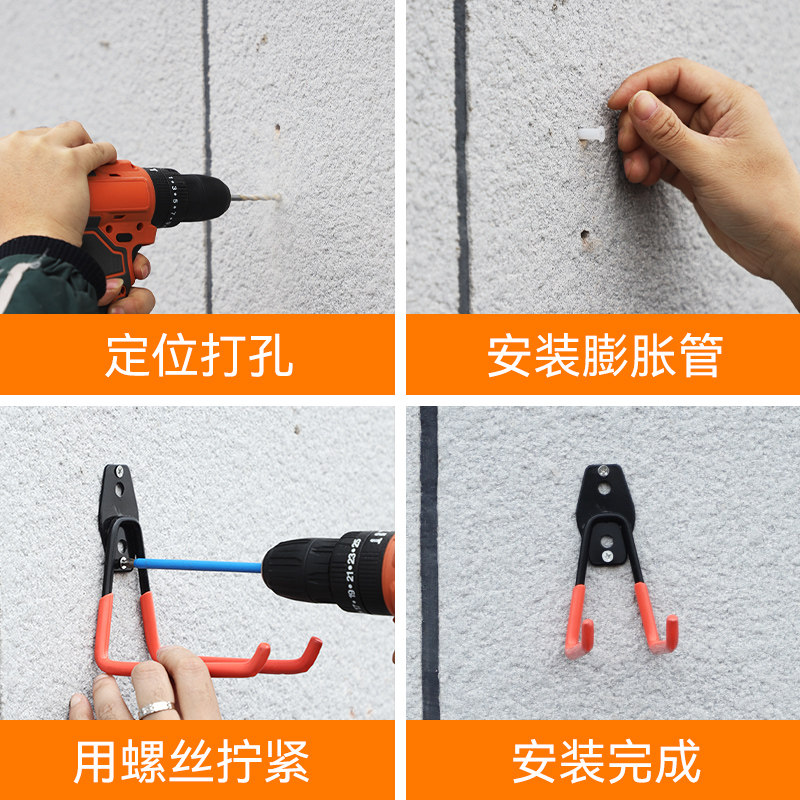 定位打孔

安装膨胀管

用螺丝拧紧

安装完成