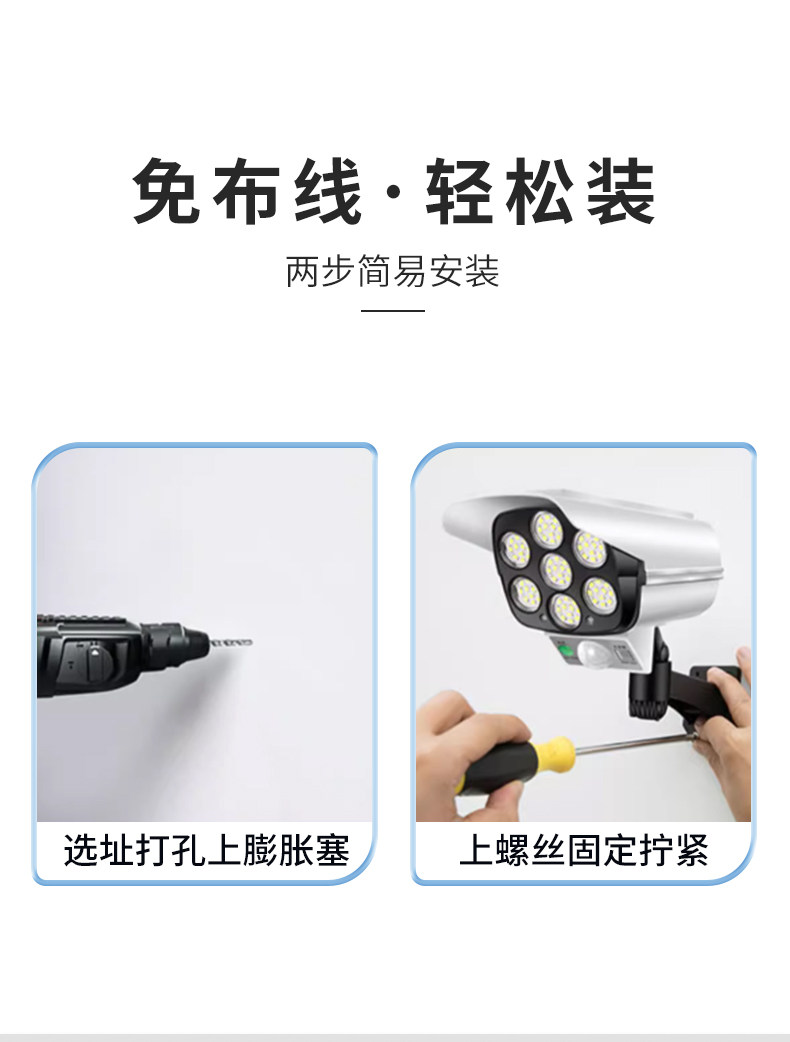 免布线·轻松装

两步简易安装

选址打孔上膨胀塞

上螺丝固定拧紧