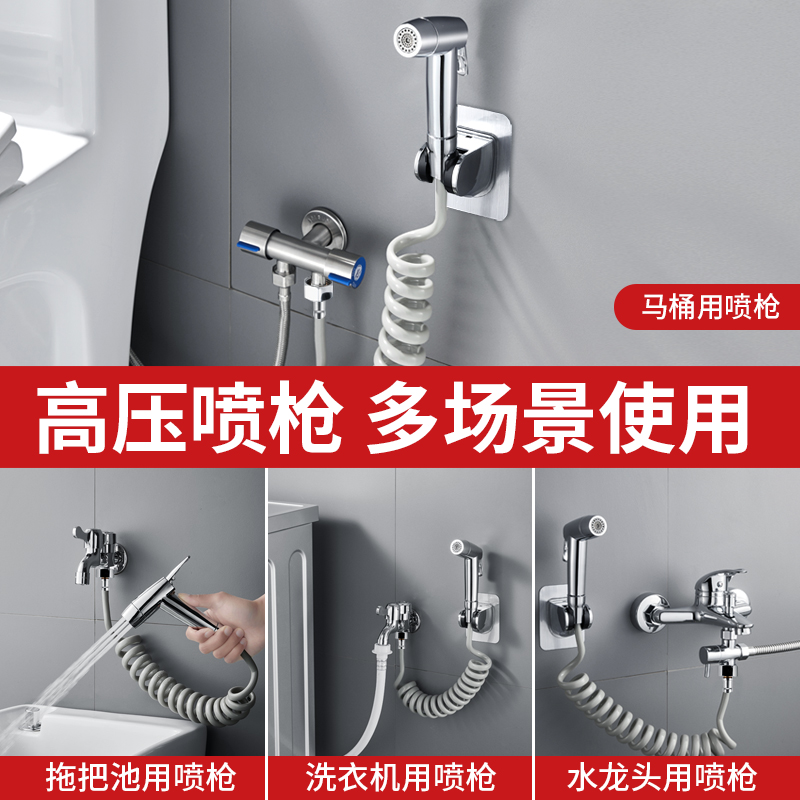 马桶用喷枪

高压喷枪 多场景使用

拖把池用喷枪

洗衣机用喷枪

水龙头用喷枪