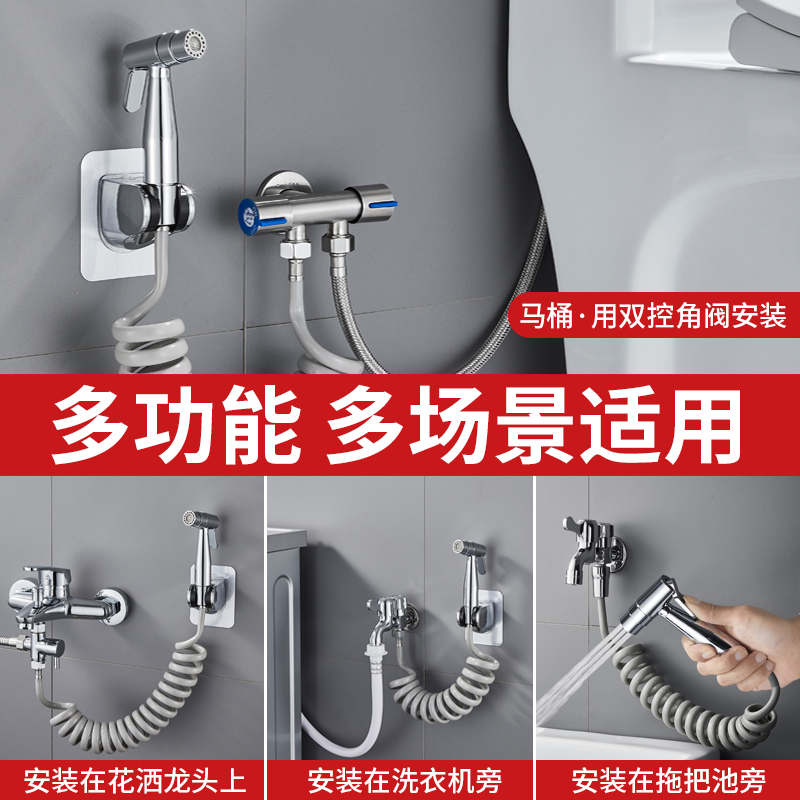 马桶·用双控角阀安装

多功能 多场景适用

安装在花洒龙头上

安装在洗衣机旁

安装在拖把池旁