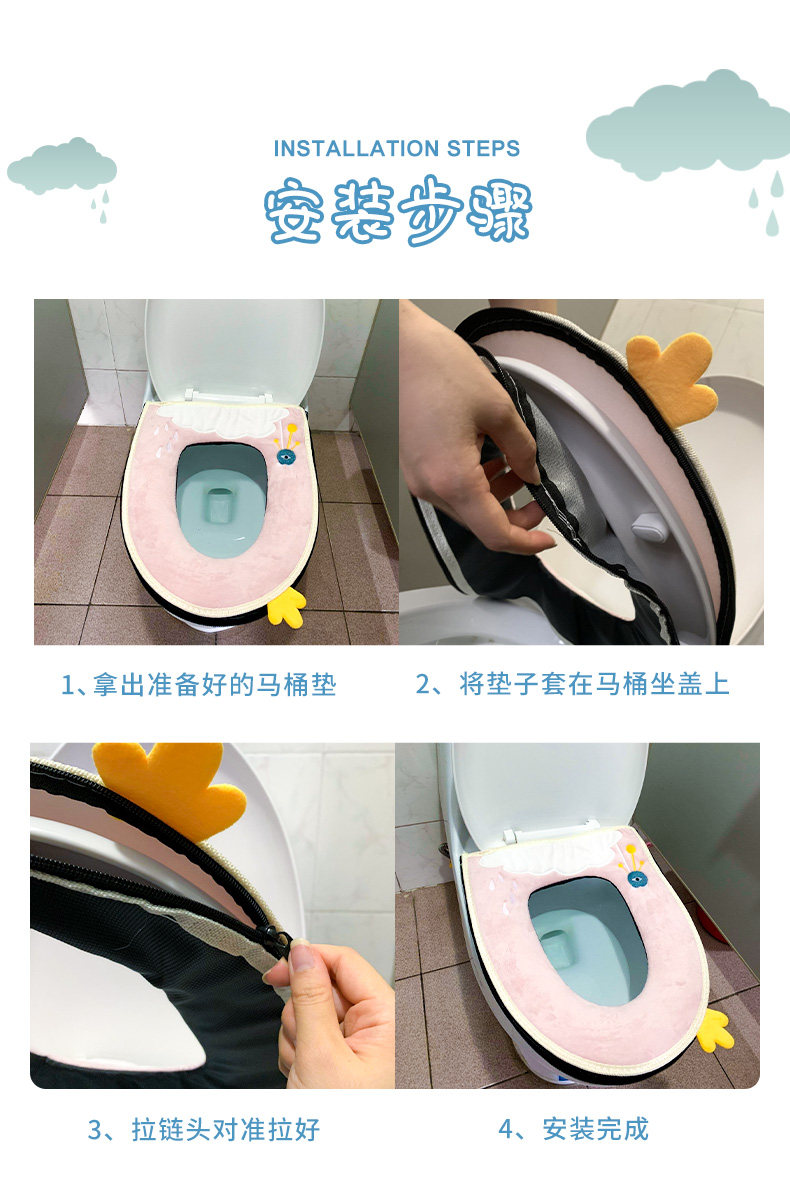 INSTALLATION STEPS
安装步骤

1、拿出准备好的马桶垫

2、将垫子套在马桶坐盖上

3、拉链头对准拉好

4、安装完成