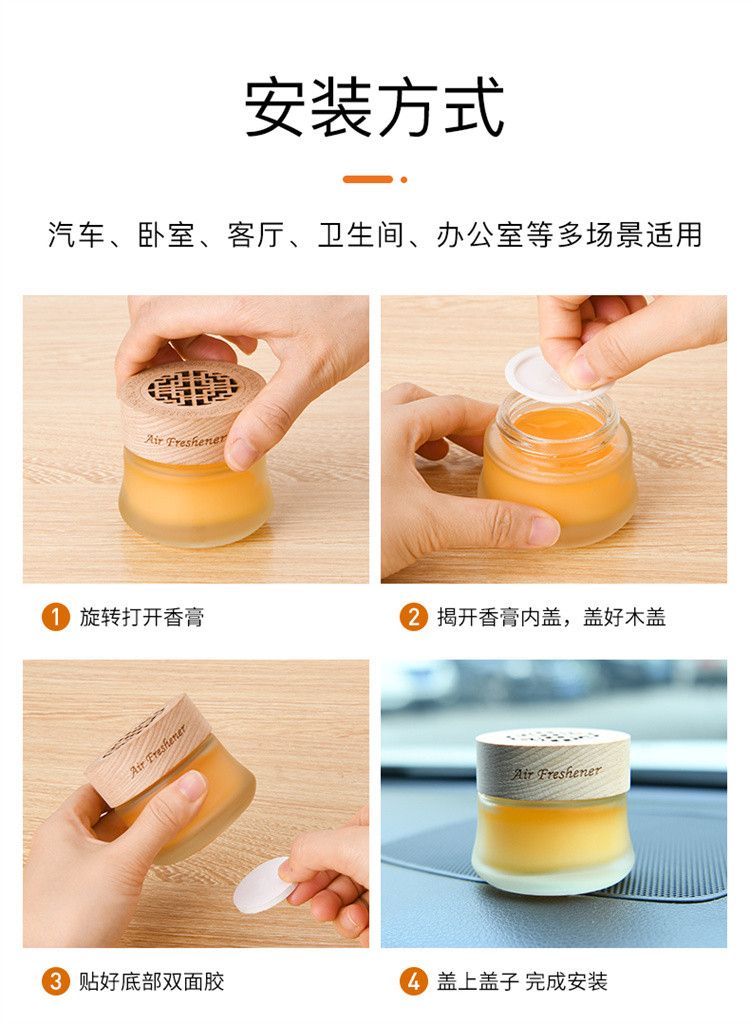 安装方式

汽车、卧室、客厅、卫生间、办公室等多场景适用

Air Freshener

1 旋转打开香膏

2 揭开香膏内盖，盖好木盖

Air Freshener

3 贴好底部双面胶

Air Freshener

4 盖上盖子 完成安装