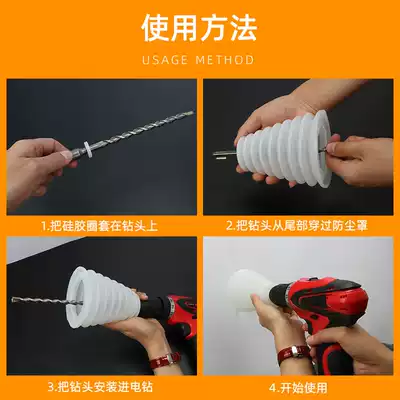 使用方法
USAGE METHOD

1.把硅胶圈套在钻头上

2.把钻头从尾部穿过防尘罩

3.把钻头安装进电钻

4.开始使用