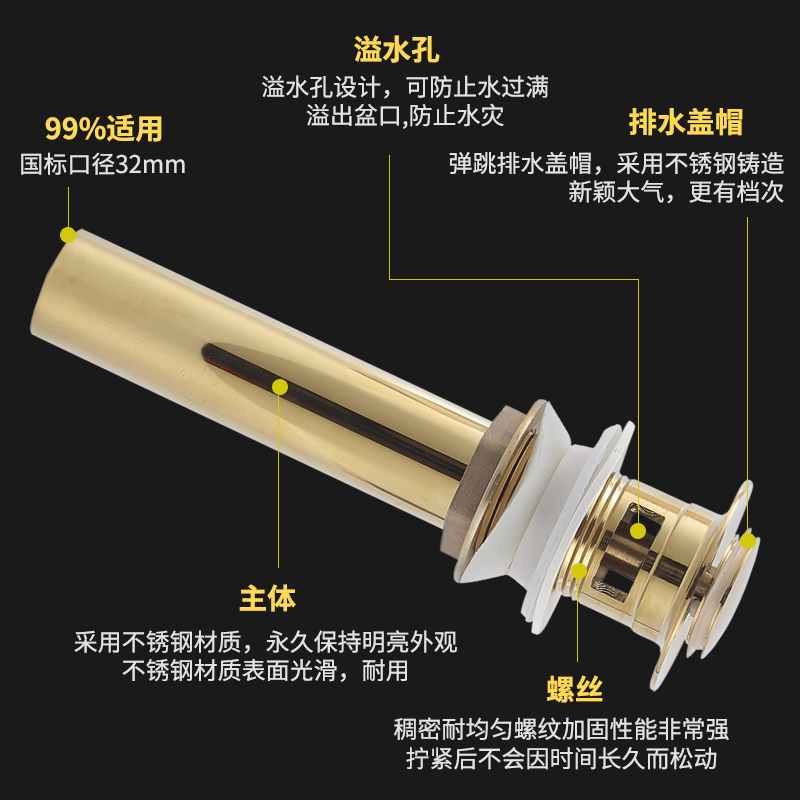 溢水孔
溢水孔设计，可防止水过满
溢出盆口,防止水灾

99%适用
国标口径32mm

排水盖帽
弹跳排水盖帽，采用不锈钢铸造
新颖大气，更有档次

主体
采用不锈钢材质，永久保持明亮外观
不锈钢材质表面光滑，耐用

螺丝
稠密耐均匀螺纹加固性能非常强
拧紧后不会因时间长久而松动