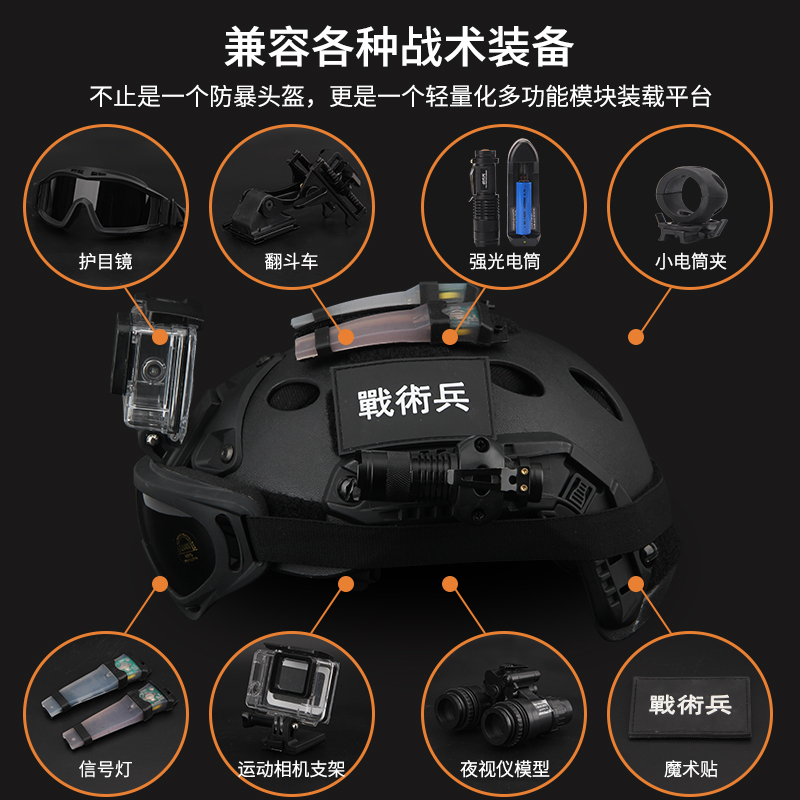 兼容各种战术装备

不止是一个防暴头盔，更是一个轻量化多功能模块装载平台

护目镜

翻斗车

强光电筒

小电筒夹

戰術兵

信号灯

运动相机支架

夜视仪模型

戰術兵

魔术贴