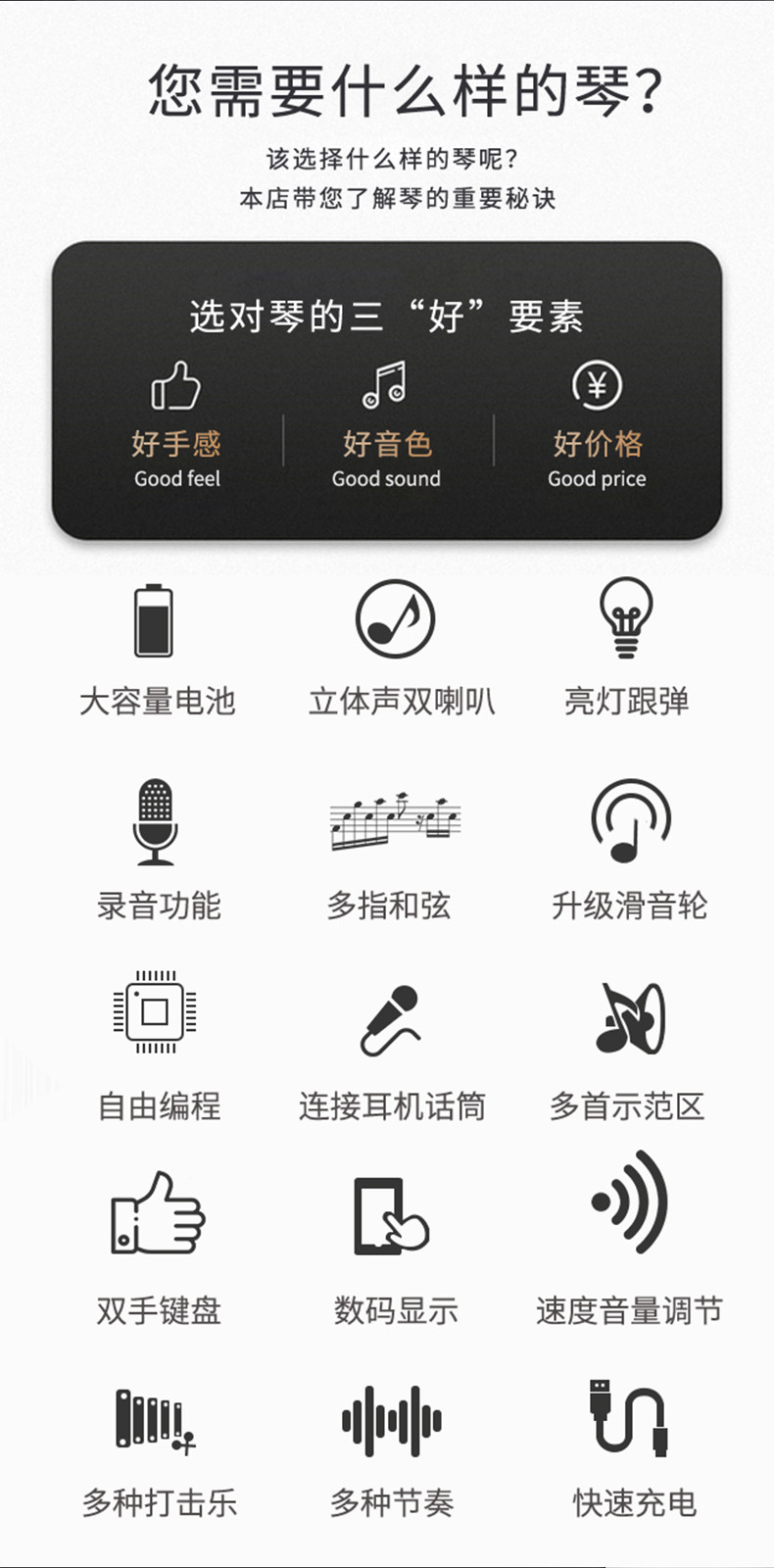 您需要什么样的琴?

该选择什么样的琴呢?
本店带您了解琴的重要秘诀

选对琴的三“好”要素

好手感
Good feel

好音色
Good sound

好价格
Good price

大容量电池

立体声双喇叭

亮灯跟弹

录音功能

多指和弦

升级滑音轮

自由编程

连接耳机话筒

多首示范区

双手键盘

数码显示

速度音量调节

多种打击乐

多种节奏

快速充电