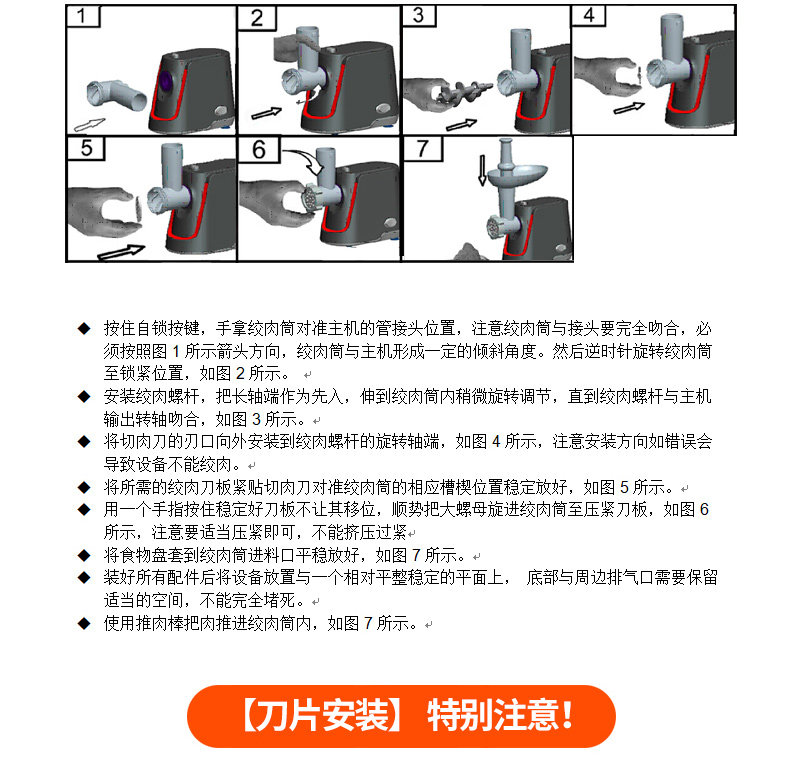 1

2

3

4

5

6

7

◆ 按住自锁按键，手拿绞肉筒对准主机的管接头位置，注意绞肉筒与接头要完全吻合，必须按照图1所示箭头方向，绞肉筒与主机形成一定的倾斜角度。然后逆时针旋转绞肉筒至锁紧位置，如图2所示。

◆ 安装绞肉螺杆，把长轴端作为先入，伸到绞肉筒内稍微旋转调节，直到绞肉螺杆与主机输出转轴吻合，如图3所示。

◆ 将切肉刀的刃口向外安装到绞肉螺杆的旋转轴端，如图4所示，注意安装方向如错误会导致设备不能绞肉。

◆ 将所需的绞肉刀板紧贴切肉刀对准绞肉筒的相应槽楔位置稳定放好，如图5所示。

◆ 用一个手指按住稳定好刀板不让其移位，顺势把大螺母旋进绞肉筒至压紧刀板，如图6所示，注意要适当压紧即可，不能挤压过紧

◆ 将食物盘套到绞肉筒进料口平稳放好，如图7所示。

◆ 装好所有配件后将设备放置与一个相对平整稳定的平面上， 底部与周边排气口需要保留适当的空间，不能完全堵死。

◆ 使用推肉棒把肉推进绞肉筒内，如图7所示。

【刀片安装】 特别注意！