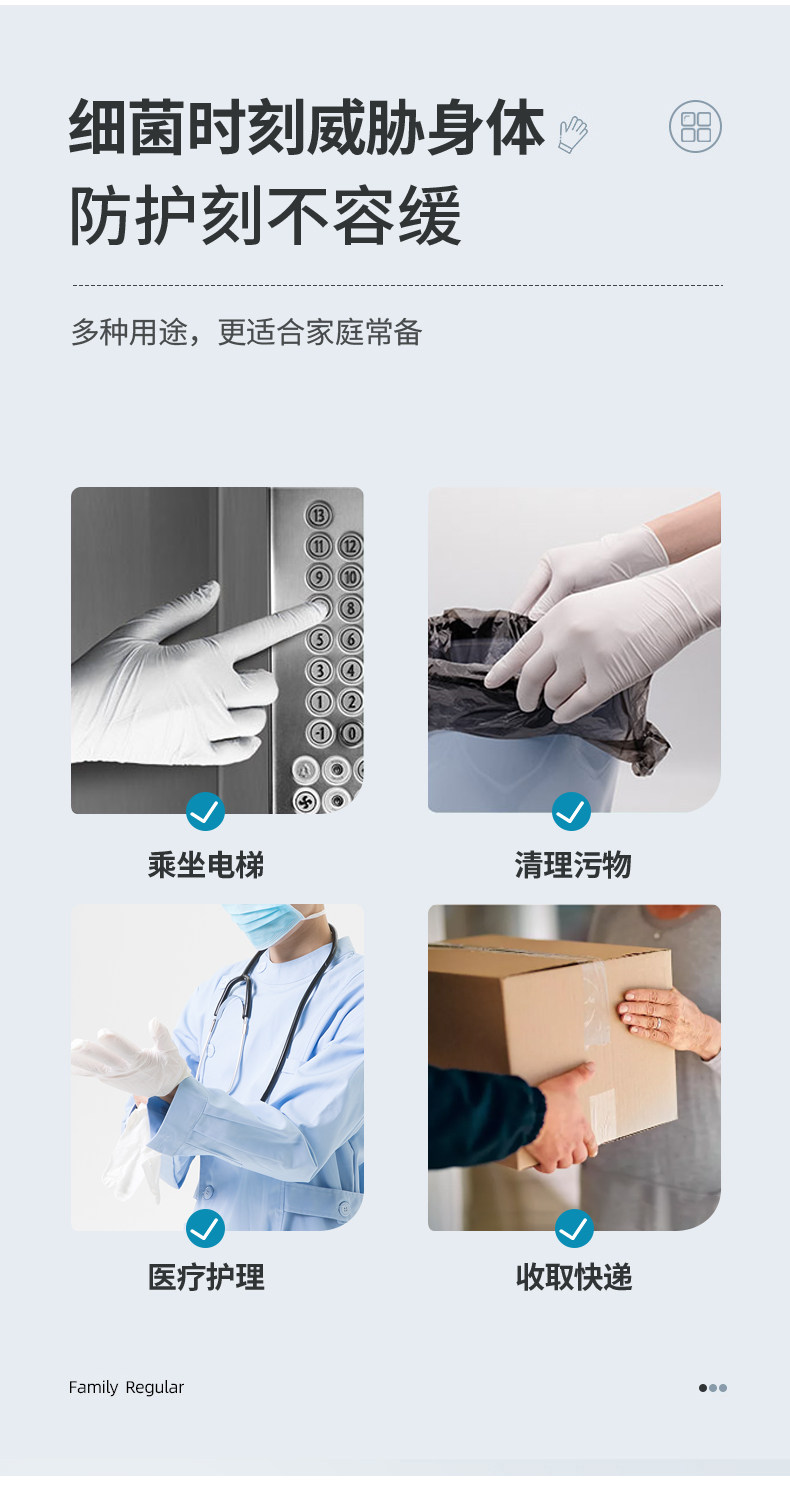 细菌时刻威胁身体
防护刻不容缓

多种用途，更适合家庭常备

13
11 12
9 10
8
5 6
3 4
1 2
-1 0

乘坐电梯

清理污物

医疗护理

收取快递

Family Regular