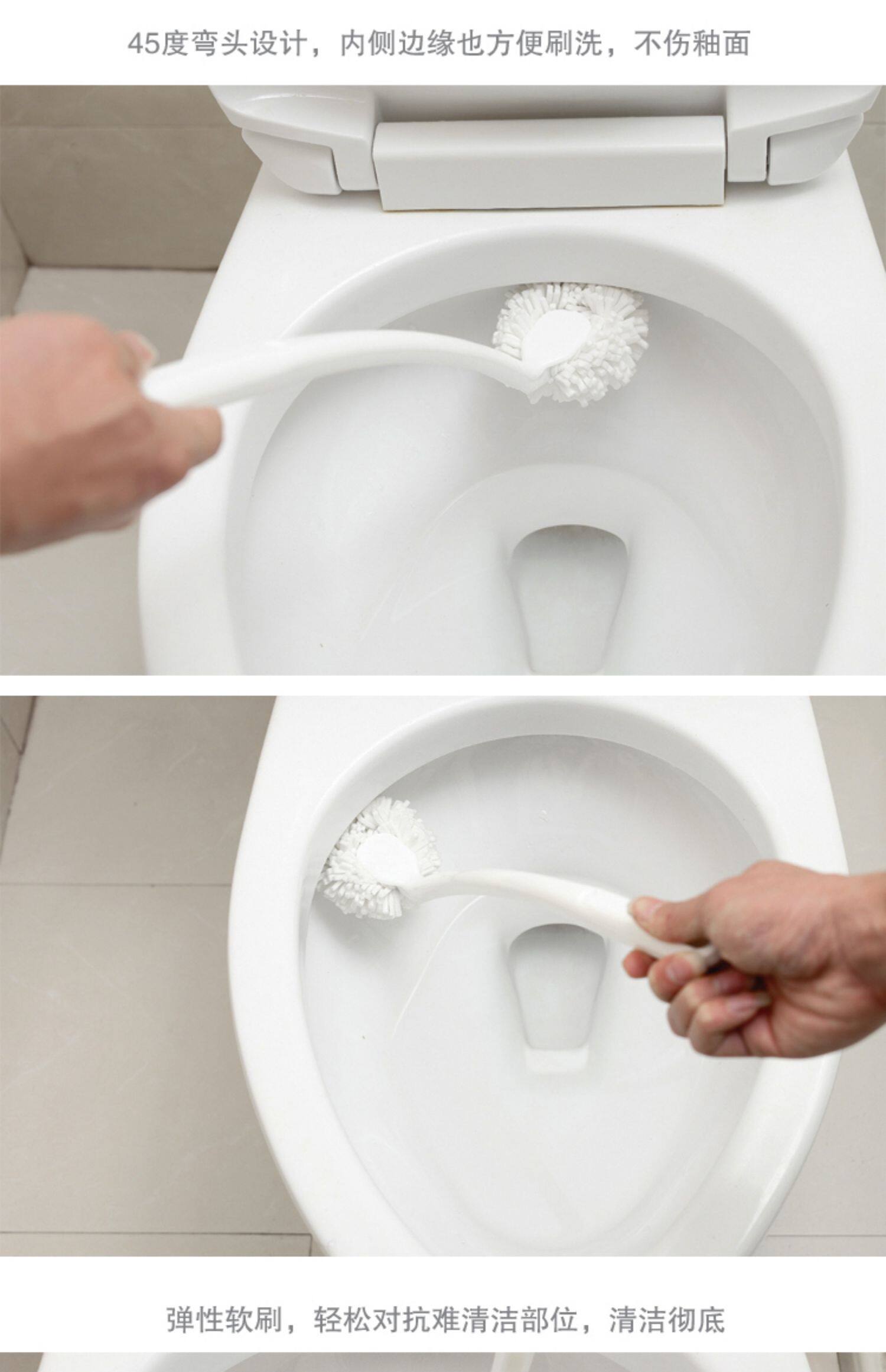 45度弯头设计，内侧边缘也方便刷洗，不伤釉面

弹性软刷，轻松对抗难清洁部位，清洁彻底