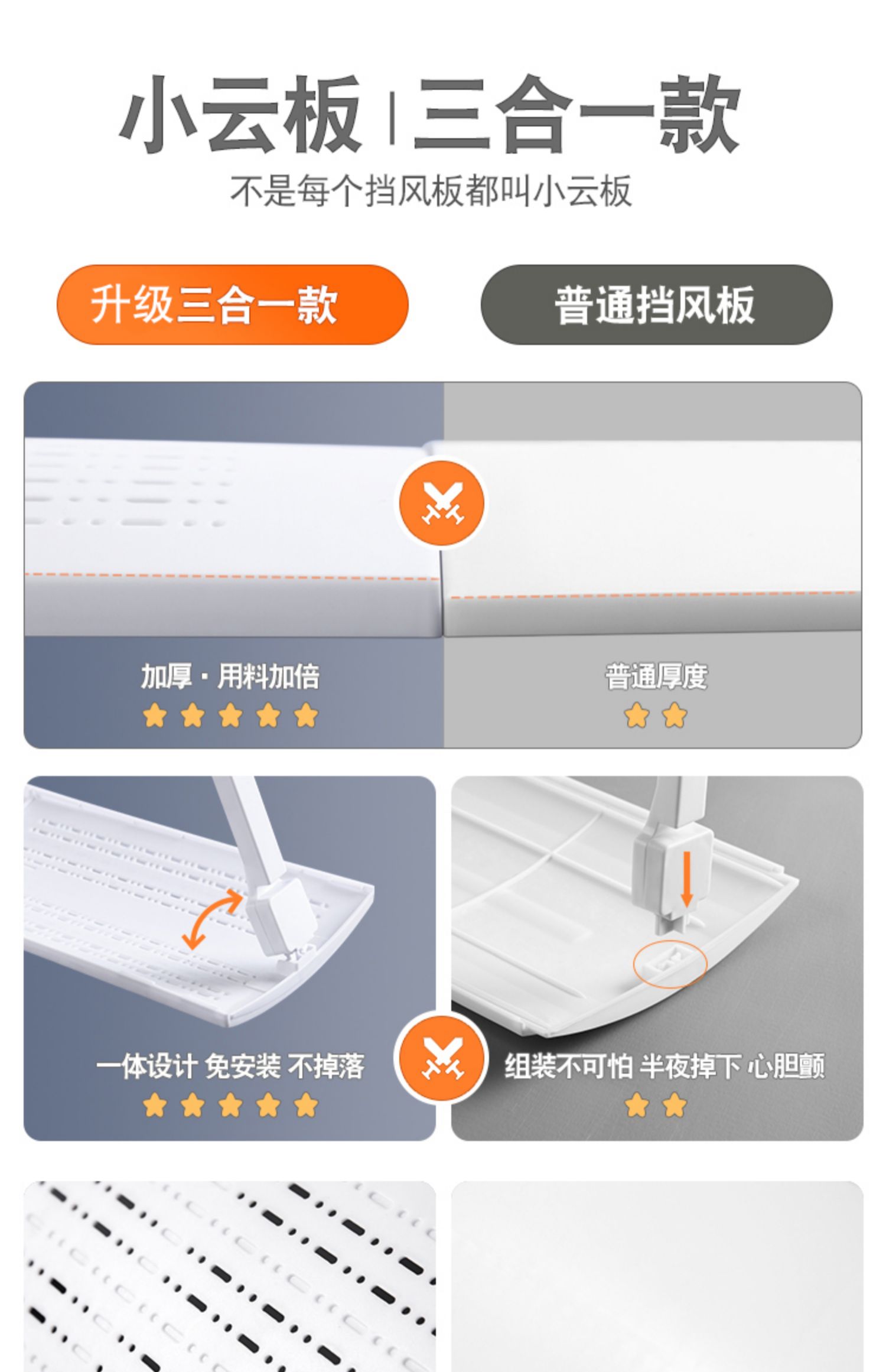 小云板 | 三合一款

不是每个挡风板都叫小云板

升级三合一款

普通挡风板

加厚 · 用料加倍

普通厚度

一体设计 免安装 不掉落

组装不可怕 半夜掉下 心胆颤