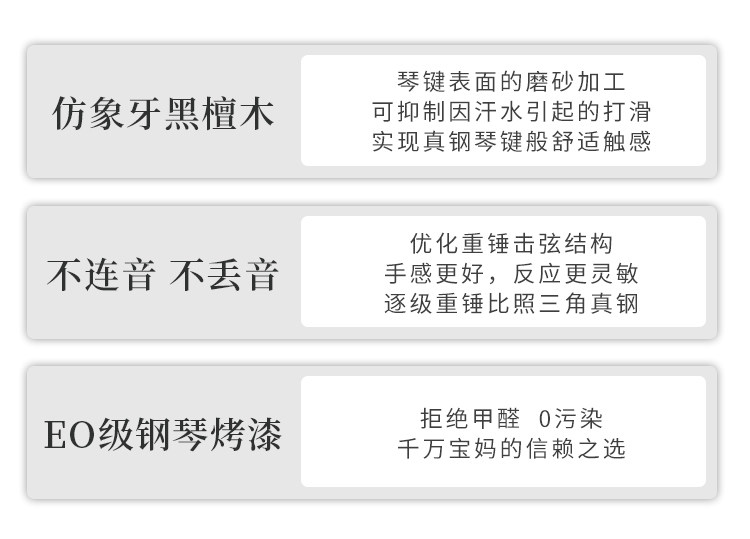 仿象牙黑檀木

琴键表面的磨砂加工
可抑制因汗水引起的打滑
实现真钢琴键般舒适触感

不连音 不丢音

优化重锤击弦结构
手感更好，反应更灵敏
逐级重锤比照三角真钢

EO级钢琴烤漆

拒绝甲醛 0污染
千万宝妈的信赖之选