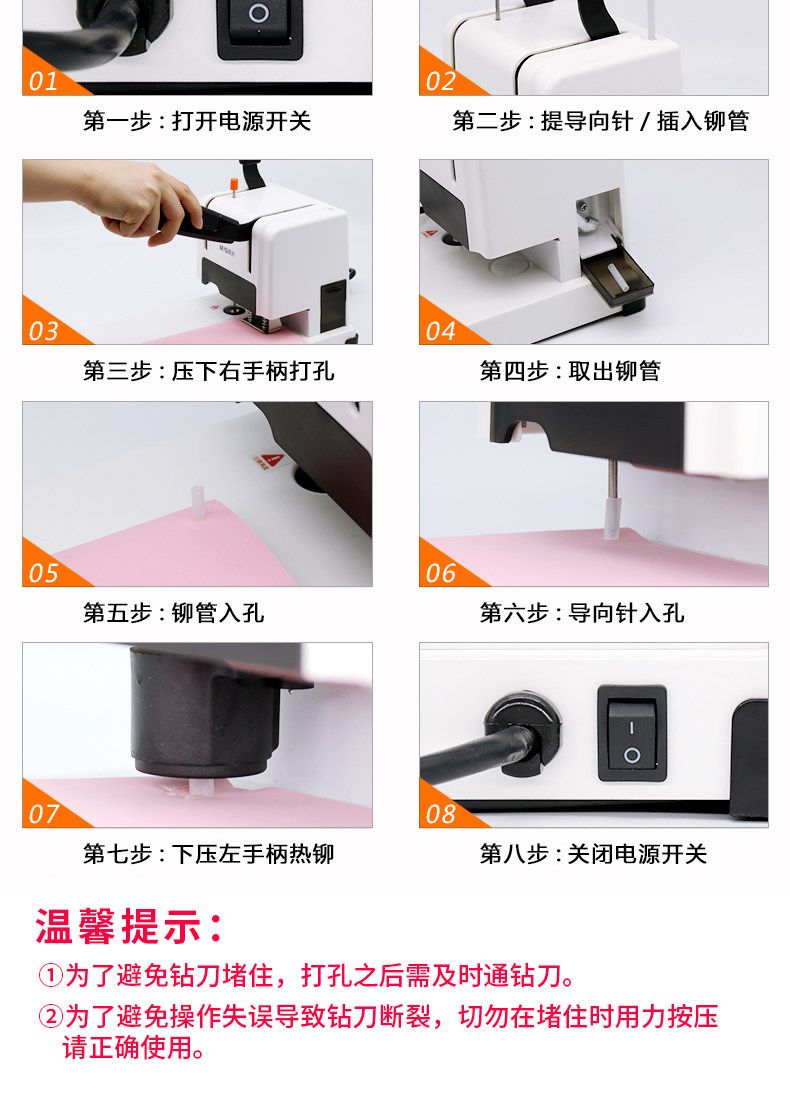 01
第一步：打开电源开关

02
第二步：提导向针 / 插入铆管

03
第三步：压下右手柄打孔

04
第四步：取出铆管

05
第五步：铆管入孔

06
第六步：导向针入孔

07
第七步：下压左手柄热铆

08
第八步：关闭电源开关

温馨提示：

①为了避免钻刀堵住，打孔之后需及时通钻刀。

②为了避免操作失误导致钻刀断裂，切勿在堵住时用力按压请正确使用。