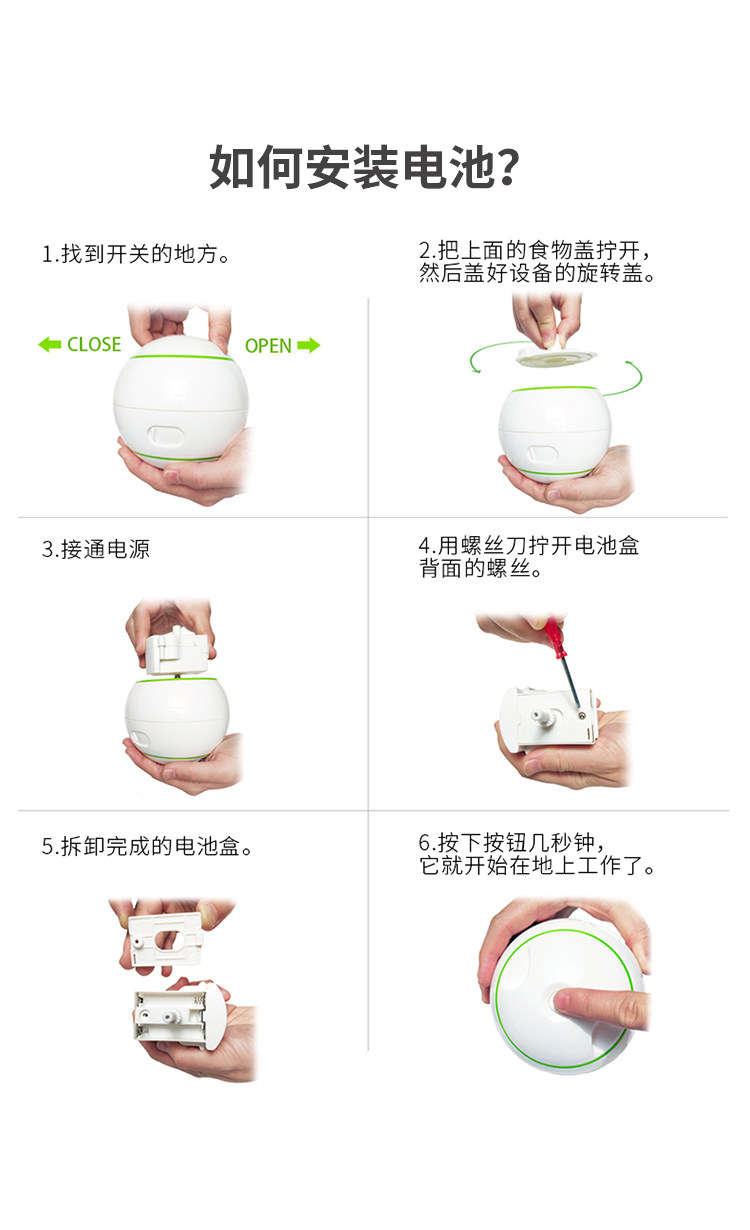 如何安装电池?

1.找到开关的地方。

CLOSE

OPEN

2.把上面的食物盖拧开，然后盖好设备的旋转盖。

3.接通电源

4.用螺丝刀拧开电池盒背面的螺丝。

5.拆卸完成的电池盒。

6.按下按钮几秒钟，它就开始在地上工作了。