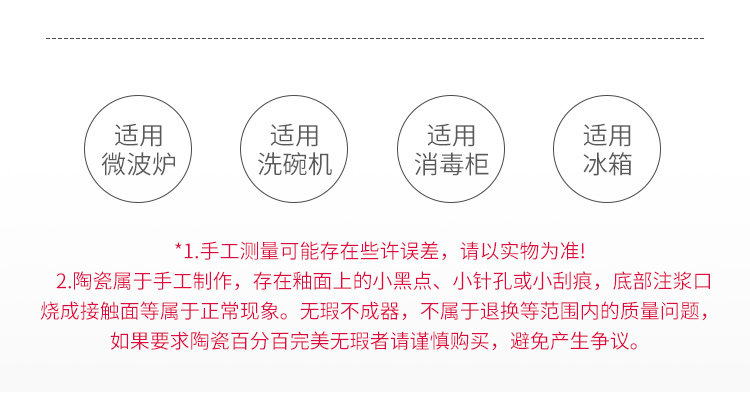 适用
微波炉

适用
洗碗机

适用
消毒柜

适用
冰箱

*1.手工测量可能存在些许误差，请以实物为准!

2.陶瓷属于手工制作，存在釉面上的小黑点、小针孔或小刮痕，底部注浆口烧成接触面等属于正常现象。无瑕不成器，不属于退换等范围内的质量问题，如果要求陶瓷百分百完美无瑕者请谨慎购买，避免产生争议。