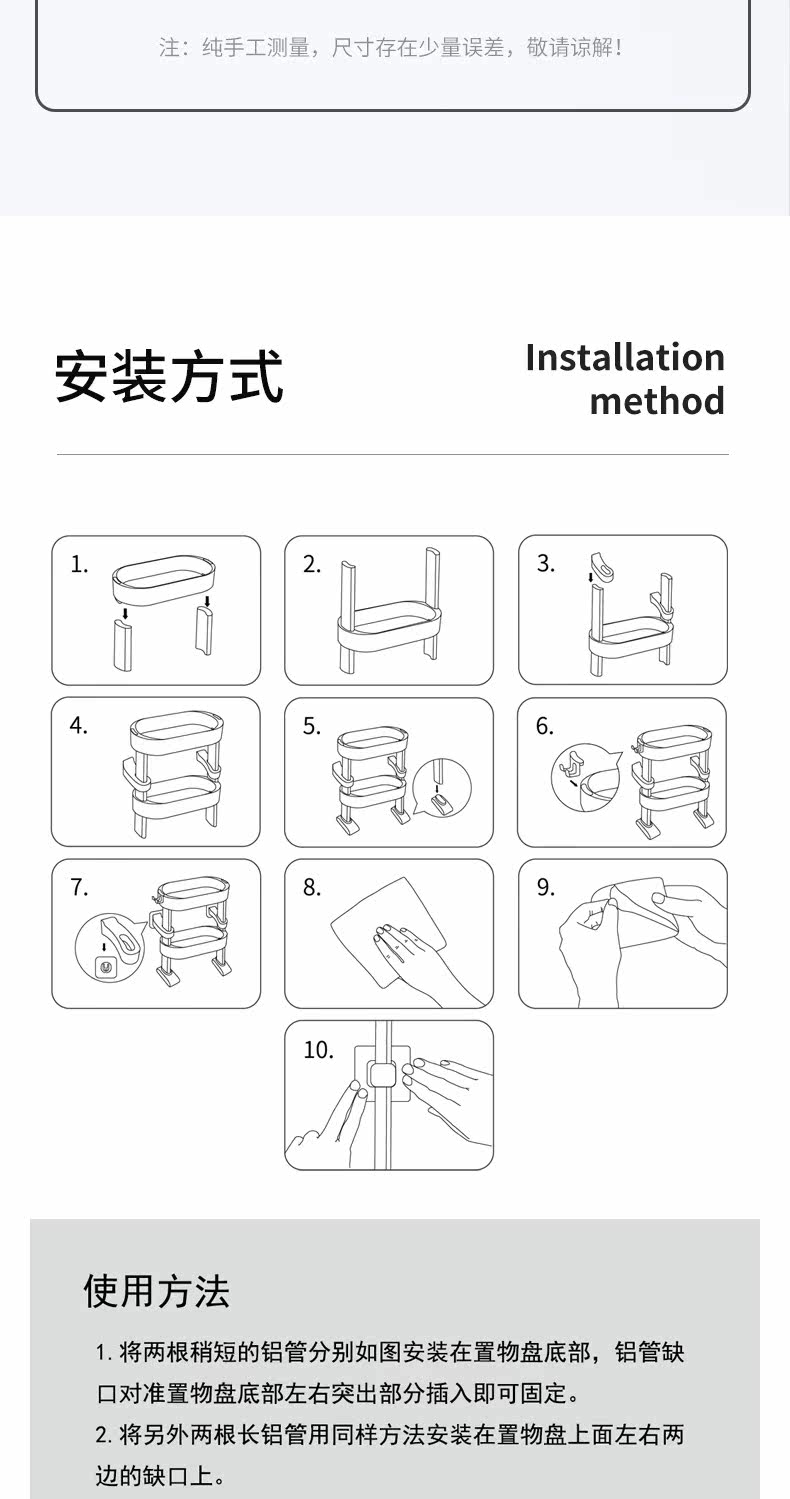 注：纯手工测量，尺寸存在少量误差，敬请谅解！

安装方式

Installation method

1.

2.

3.

4.

5.

6.

7.

8.

9.

10.

使用方法

1. 将两根稍短的铝管分别如图安装在置物盘底部，铝管缺口对准置物盘底部左右突出部分插入即可固定。

2. 将另外两根长铝管用同样方法安装在置物盘上面左右两边的缺口上。