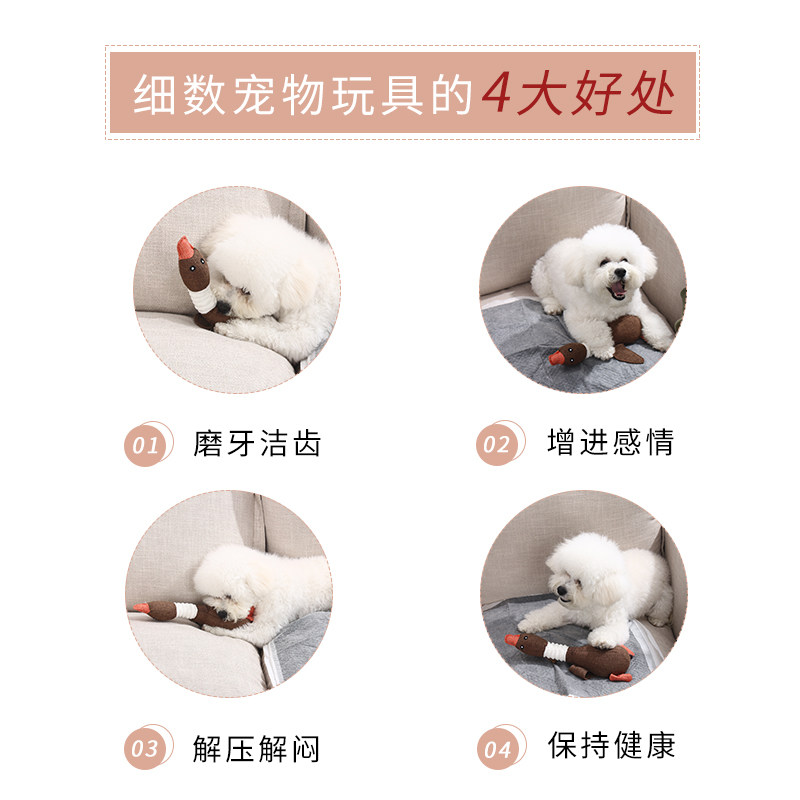 细数宠物玩具的4大好处

01 磨牙洁齿

02 增进感情

03 解压解闷

04 保持健康