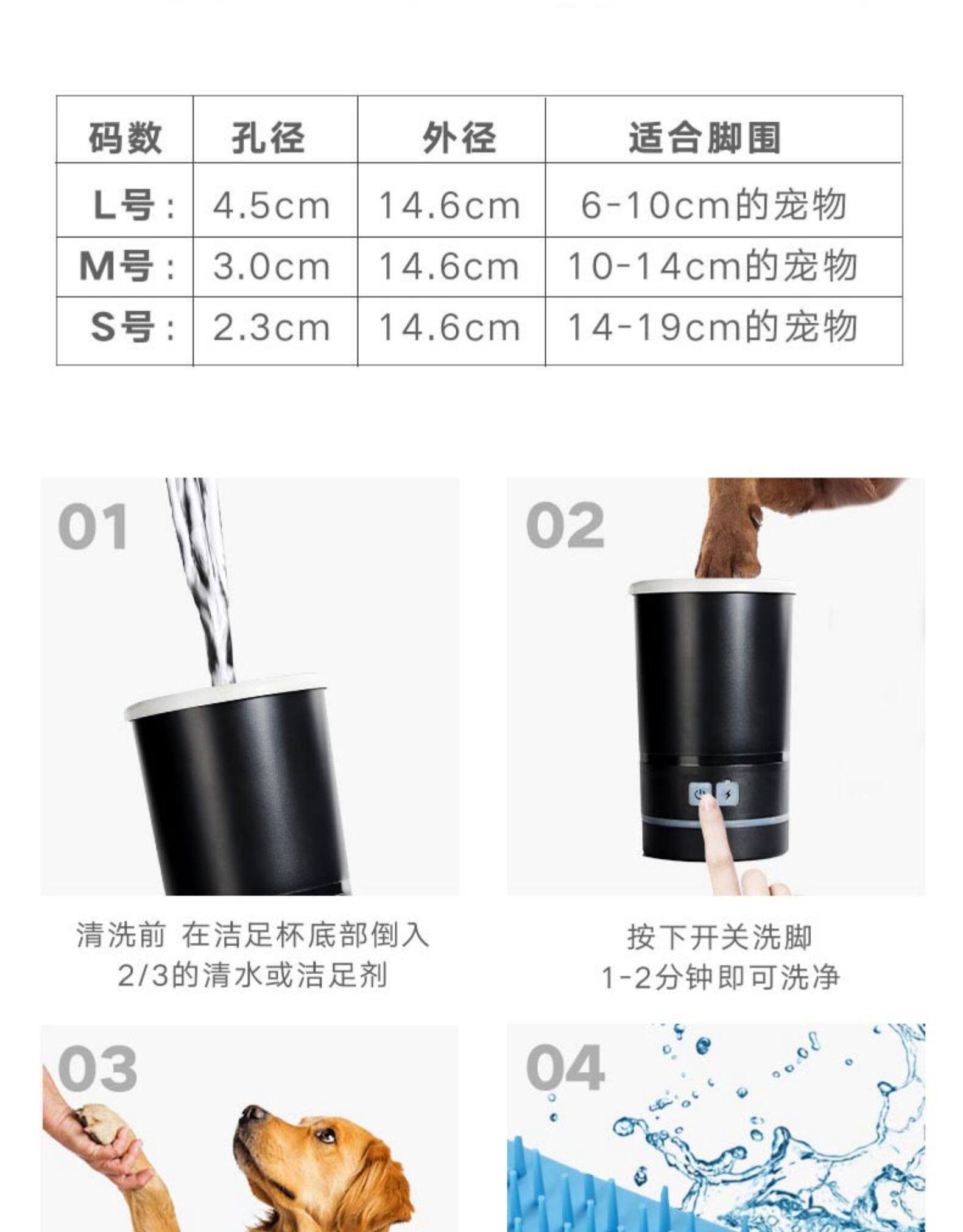 | 码数 | 孔径 | 外径 | 适合脚围 |
|---|---|---|---|
| L号： | 4.5cm | 14.6cm | 6-10cm的宠物 |
| M号： | 3.0cm | 14.6cm | 10-14cm的宠物 |
| S号： | 2.3cm | 14.6cm | 14-19cm的宠物 |

01

清洗前 在洁足杯底部倒入
2/3的清水或洁足剂

02

按下开关洗脚
1-2分钟即可洗净

03

04